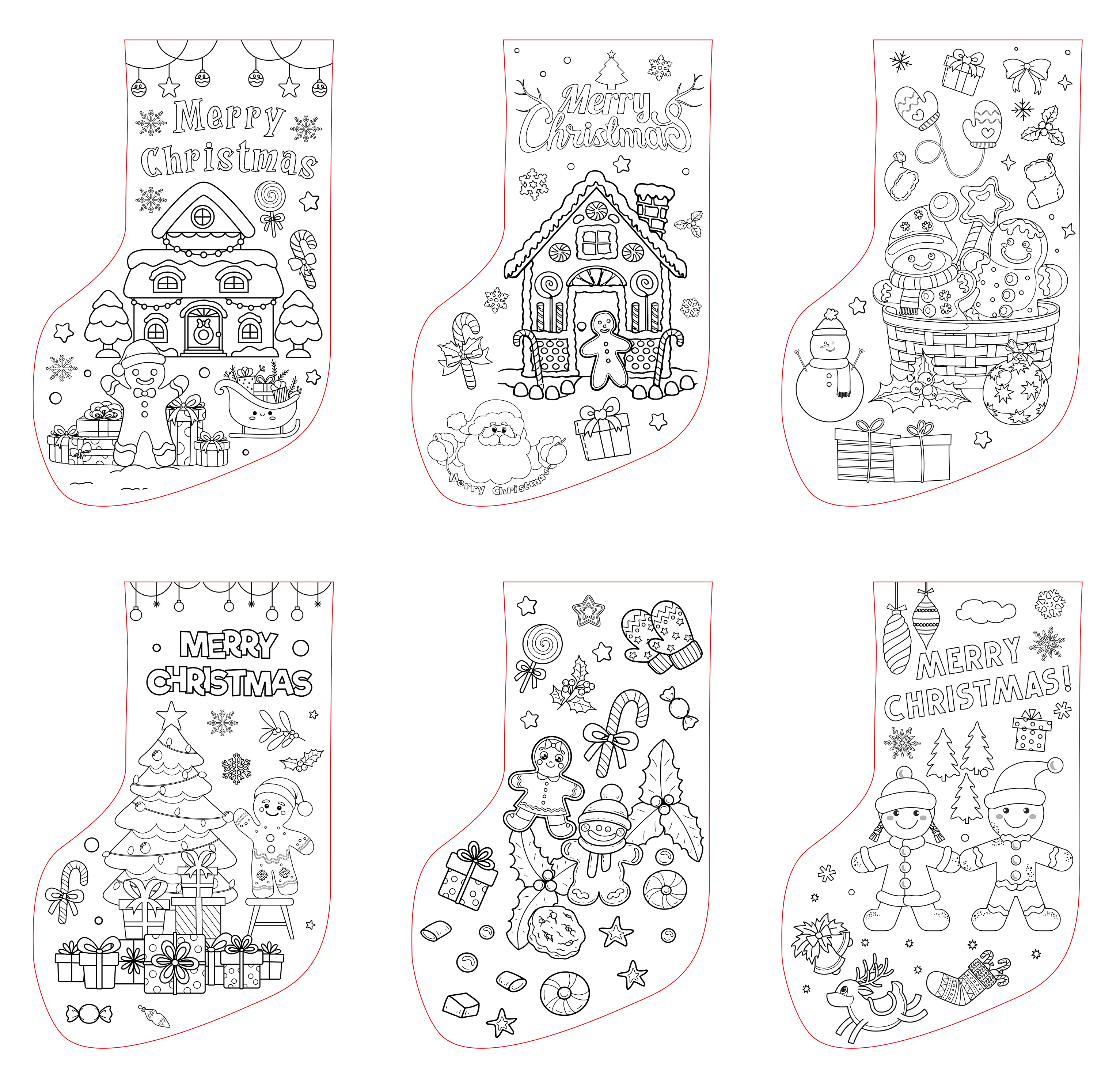 Merry Christmas

Merry Christmas

Merry Christmas

MERRY CHRISTMAS

MERRY CHRISTMAS!