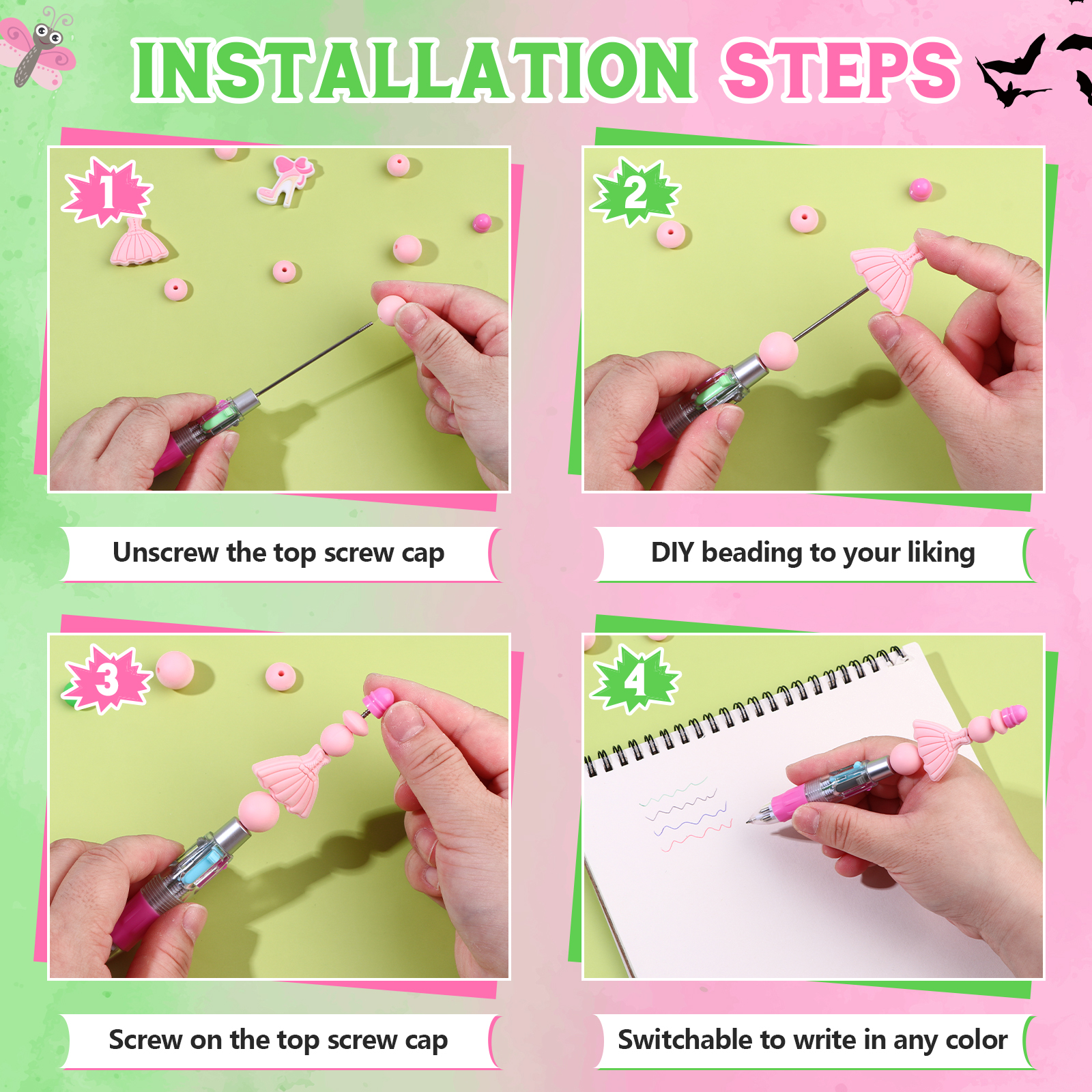 INSTALLATION STEPS

1

Unscrew the top screw cap

2

DIY beading to your liking

3

Screw on the top screw cap

4

Switchable to write in any color