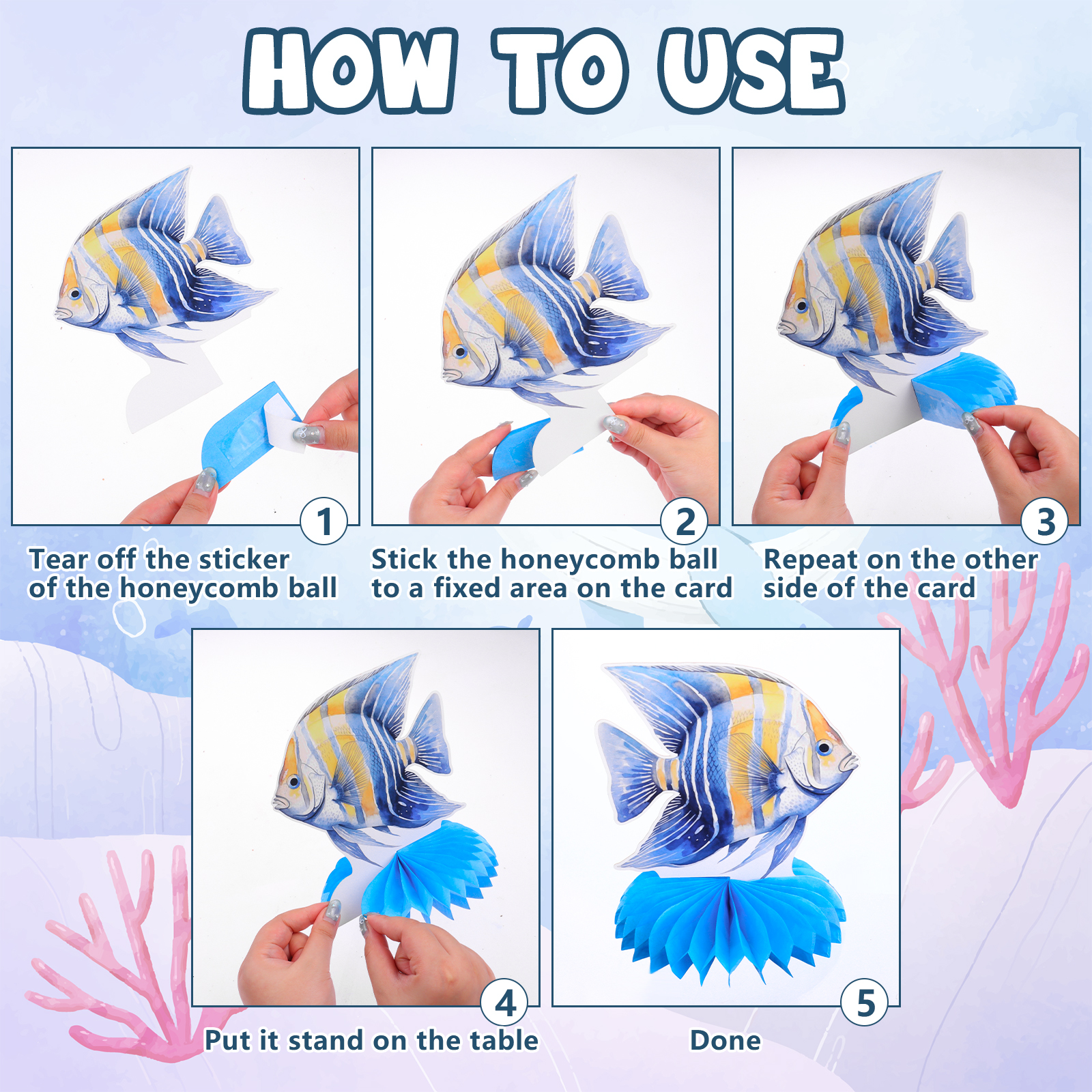 HOW TO USE

1
Tear off the sticker of the honeycomb ball

2
Stick the honeycomb ball to a fixed area on the card

3
Repeat on the other side of the card

4
Put it stand on the table

5
Done