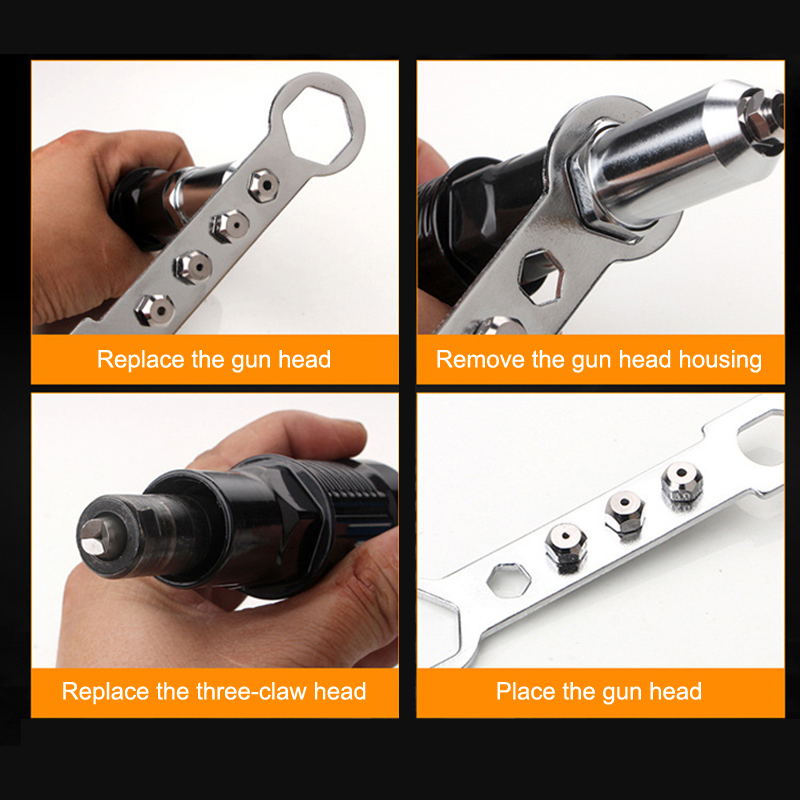 Replace the gun head

Remove the gun head housing

Replace the three-claw head

Place the gun head