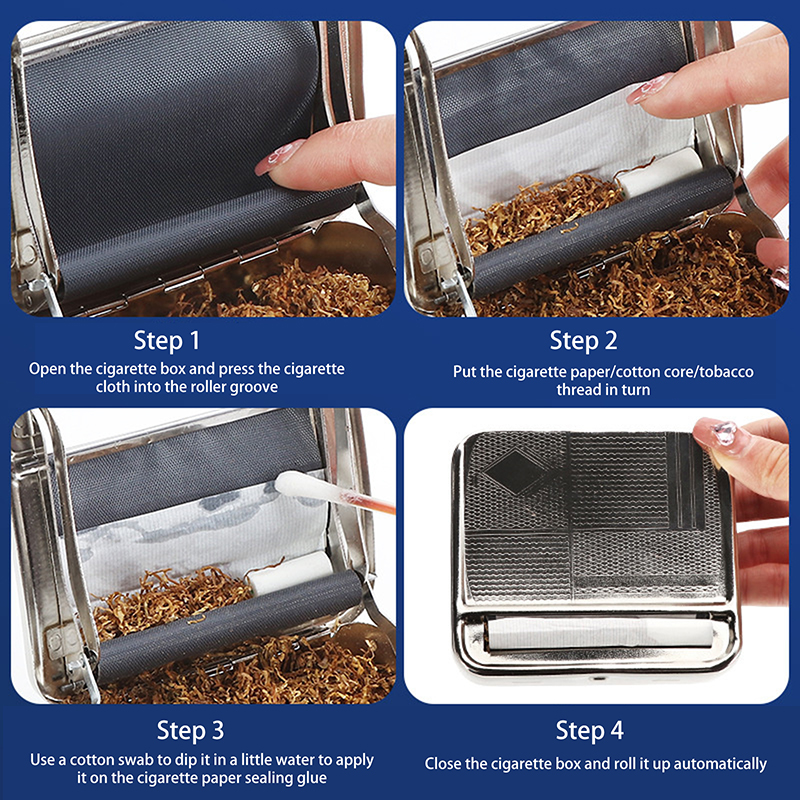 Step 1
Open the cigarette box and press the cigarette cloth into the roller groove

Step 2
Put the cigarette paper/cotton core/tobacco thread in turn

Step 3
Use a cotton swab to dip it in a little water to apply it on the cigarette paper sealing glue

Step 4
Close the cigarette box and roll it up automatically