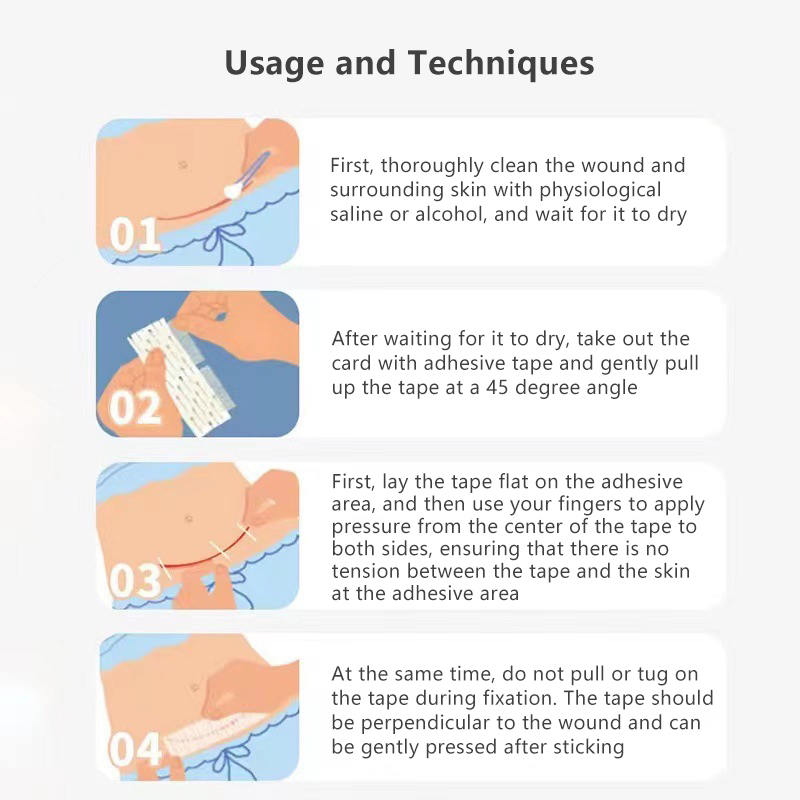 Usage and Techniques

01

First, thoroughly clean the wound and surrounding skin with physiological saline or alcohol, and wait for it to dry

02

After waiting for it to dry, take out the card with adhesive tape and gently pull up the tape at a 45 degree angle

03

First, lay the tape flat on the adhesive area, and then use your fingers to apply pressure from the center of the tape to both sides, ensuring that there is no tension between the tape and the skin at the adhesive area

04

At the same time, do not pull or tug on the tape during fixation. The tape should be perpendicular to the wound and can be gently pressed after sticking