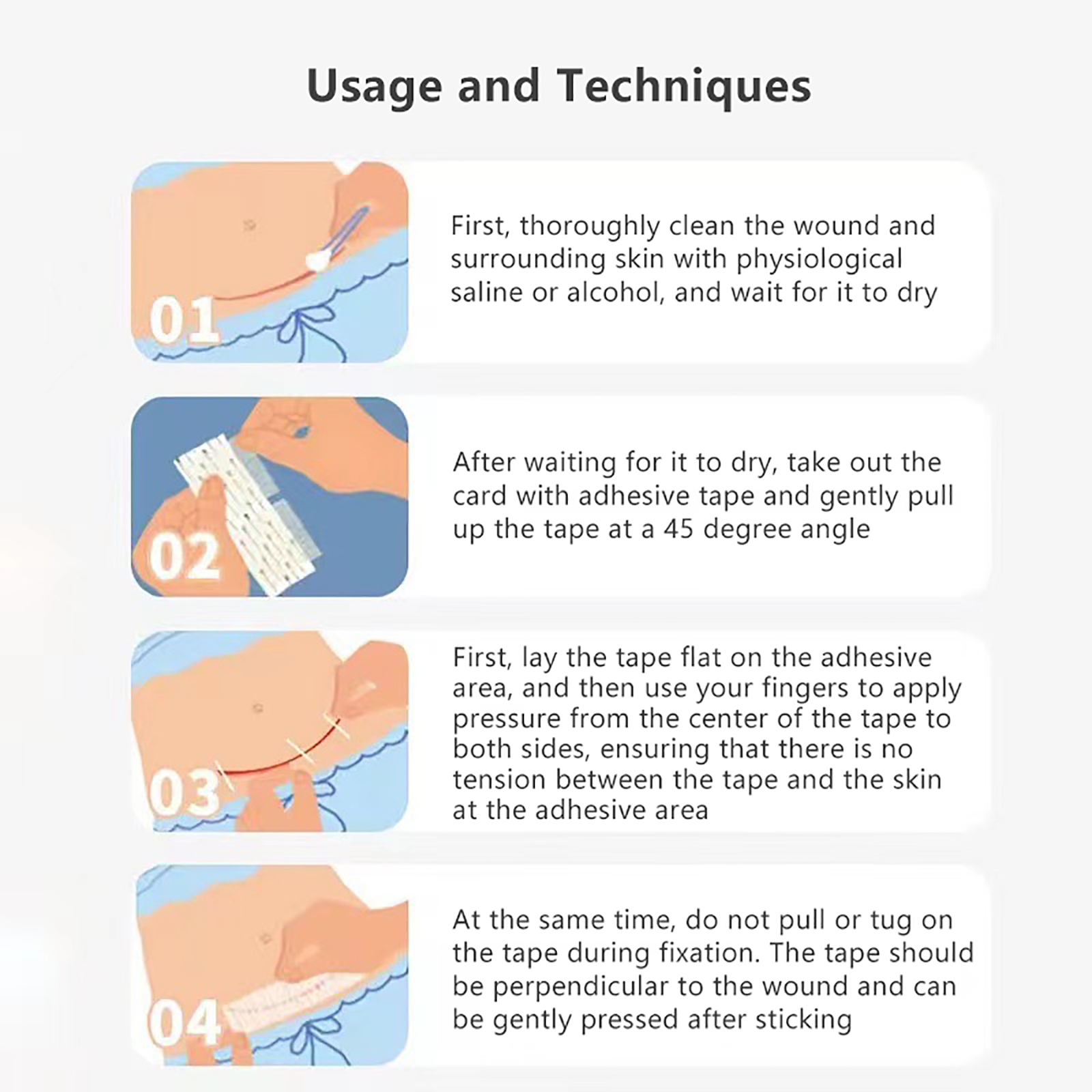 Usage and Techniques

01

First, thoroughly clean the wound and surrounding skin with physiological saline or alcohol, and wait for it to dry

02

After waiting for it to dry, take out the card with adhesive tape and gently pull up the tape at a 45 degree angle

03

First, lay the tape flat on the adhesive area, and then use your fingers to apply pressure from the center of the tape to both sides, ensuring that there is no tension between the tape and the skin at the adhesive area

04

At the same time, do not pull or tug on the tape during fixation. The tape should be perpendicular to the wound and can be gently pressed after sticking