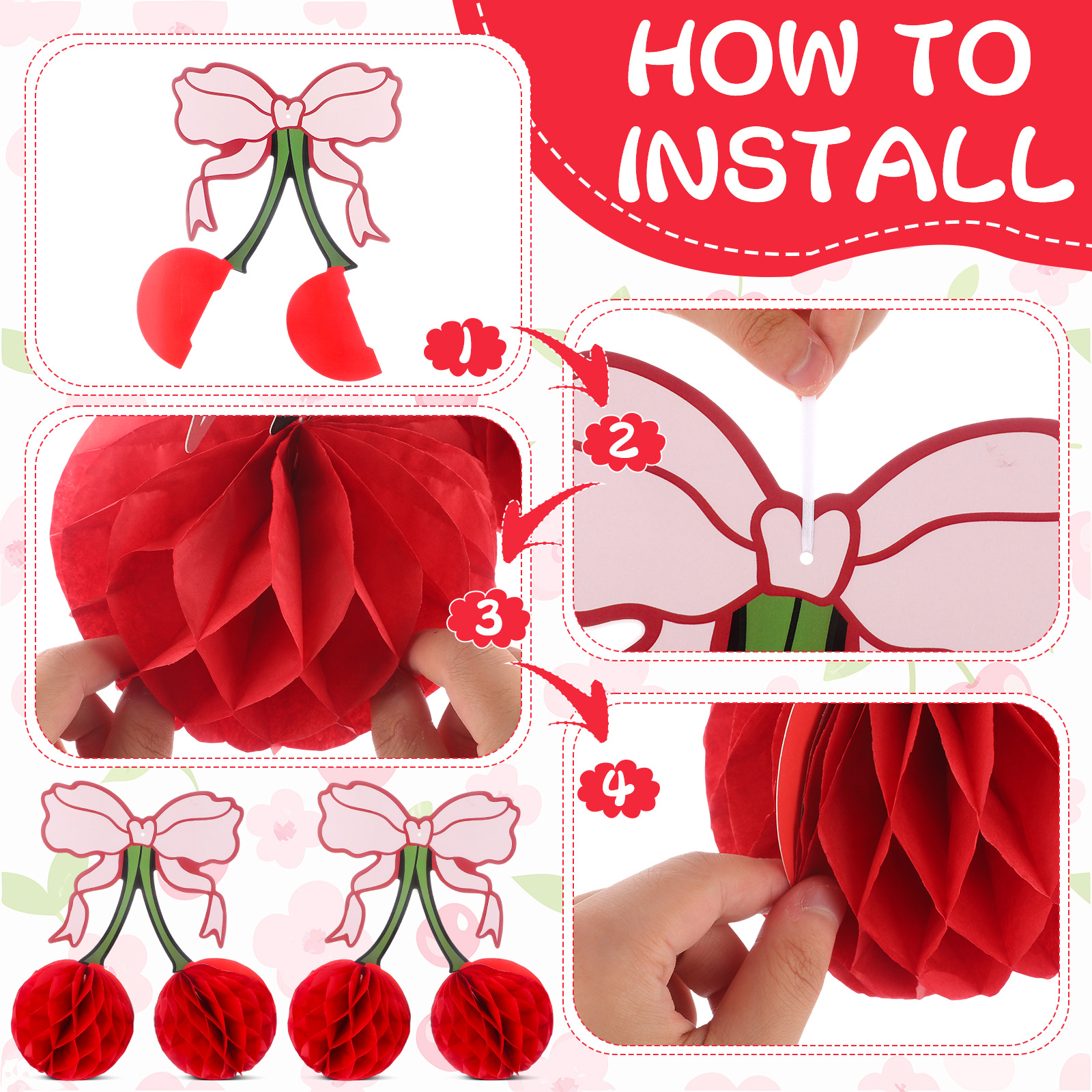 HOW TO INSTALL

1

2

3

4