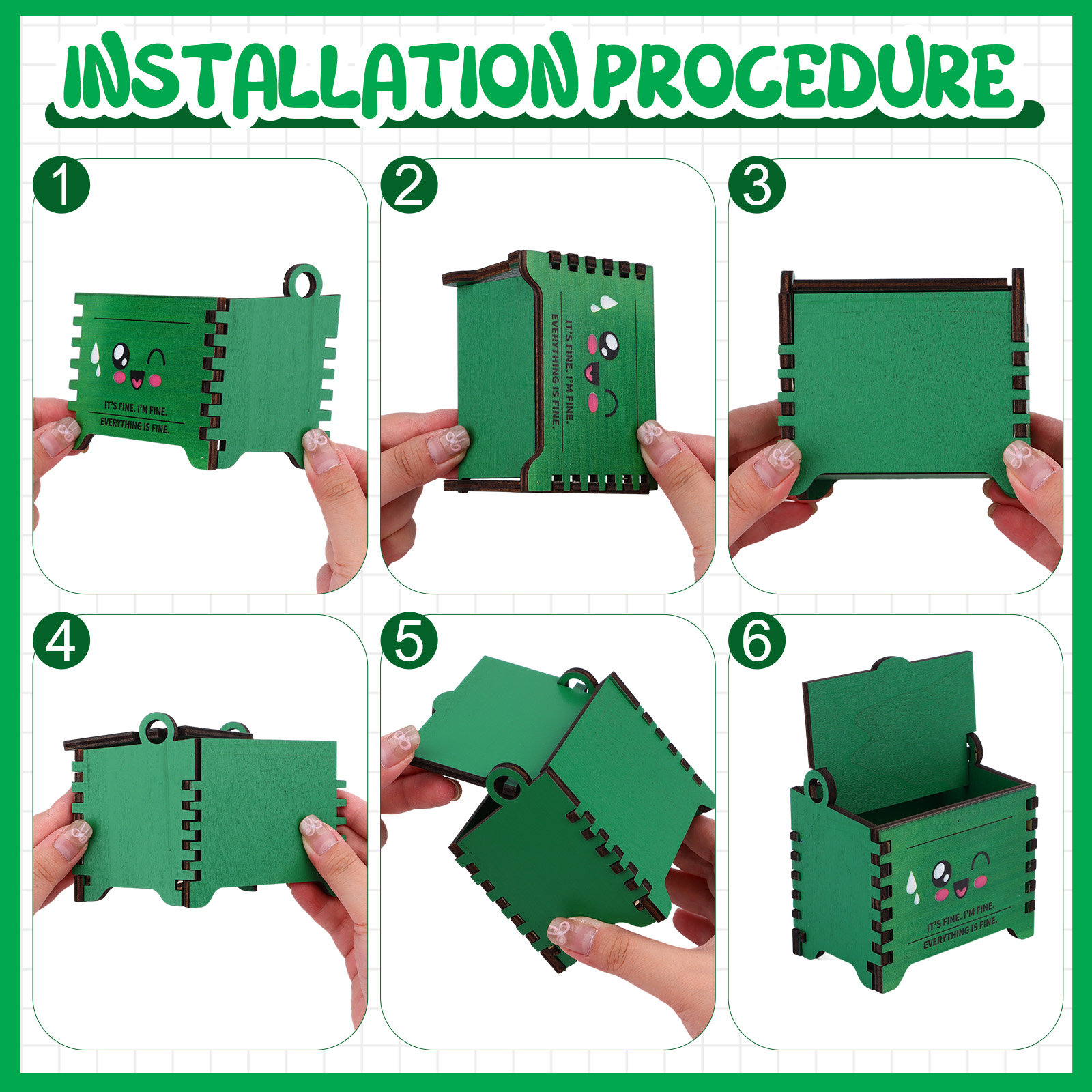 INSTALLATION PROCEDURE

1

IT'S FINE. I'M FINE.
EVERYTHING IS FINE.

2

IT'S FINE. I'M FINE.
EVERYTHING IS FINE.

3

4

5

6

IT'S FINE. I'M FINE.
EVERYTHING IS FINE.