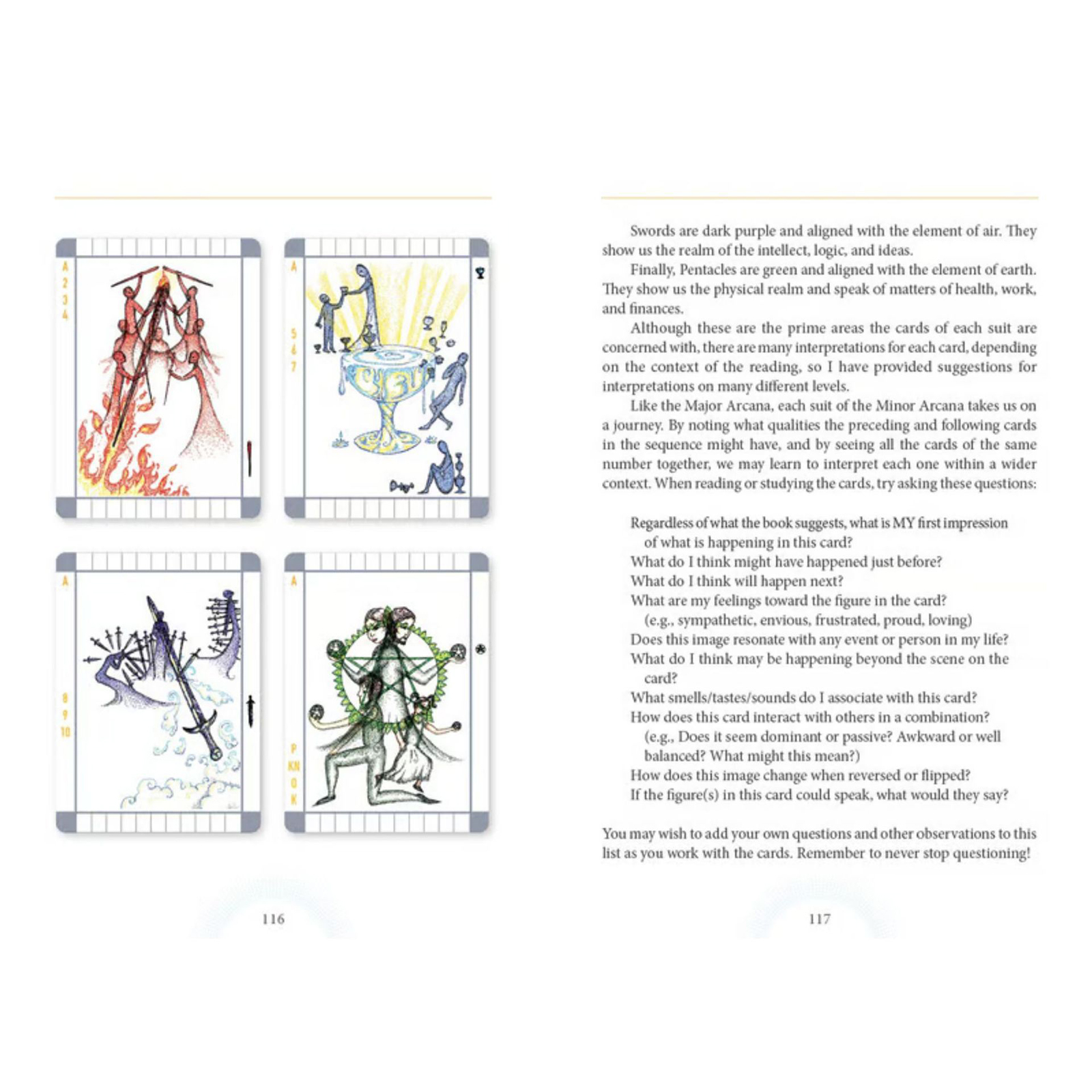 A
2
3
4

A
5
6
7

A
8
9
10

A
P
KN
Q
K

116

Swords are dark purple and aligned with the element of air. They show us the realm of the intellect, logic, and ideas.

Finally, Pentacles are green and aligned with the element of earth. They show us the physical realm and speak of matters of health, work, and finances.

Although these are the prime areas the cards of each suit are concerned with, there are many interpretations for each card, depending on the context of the reading, so I have provided suggestions for interpretations on many different levels.

Like the Major Arcana, each suit of the Minor Arcana takes us on a journey. By noting what qualities the preceding and following cards in the sequence might have, and by seeing all the cards of the same number together, we may learn to interpret each one within a wider context. When reading or studying the cards, try asking these questions:

Regardless of what the book suggests, what is MY first impression of what is happening in this card?
What do I think might have happened just before?
What do I think will happen next?
What are my feelings toward the figure in the card? (e.g., sympathetic, envious, frustrated, proud, loving)
Does this image resonate with any event or person in my life?
What do I think may be happening beyond the scene on the card?
What smells/tastes/sounds do I associate with this card?
How does this card interact with others in a combination? (e.g., Does it seem dominant or passive? Awkward or well balanced? What might this mean?)
How does this image change when reversed or flipped?
If the figure(s) in this card could speak, what would they say?

You may wish to add your own questions and other observations to this list as you work with the cards. Remember to never stop questioning!

117