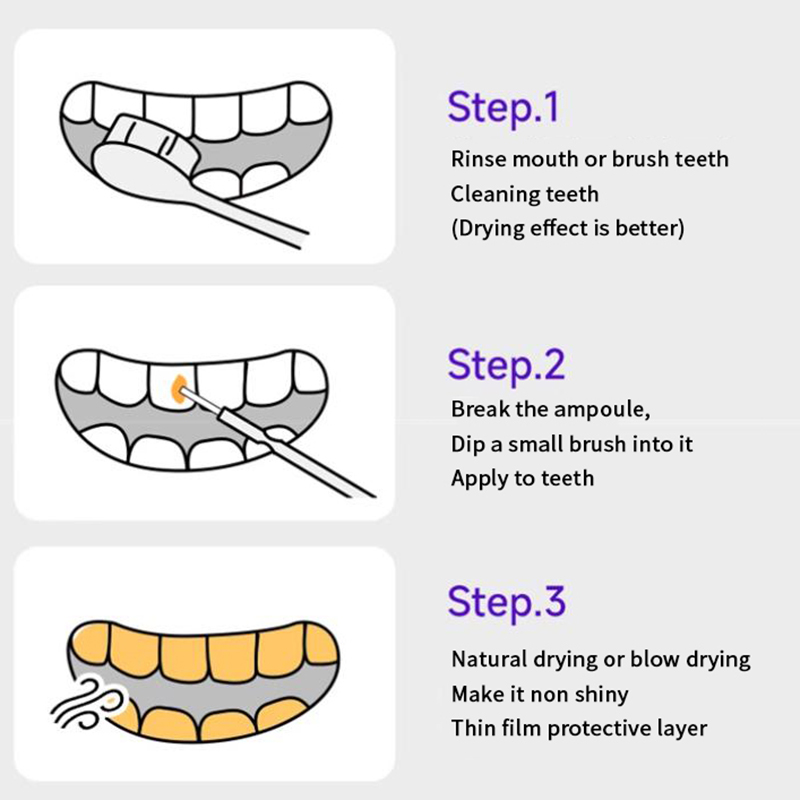 Step.1
Rinse mouth or brush teeth
Cleaning teeth
(Drying effect is better)

Step.2
Break the ampoule,
Dip a small brush into it
Apply to teeth

Step.3
Natural drying or blow drying
Make it non shiny
Thin film protective layer