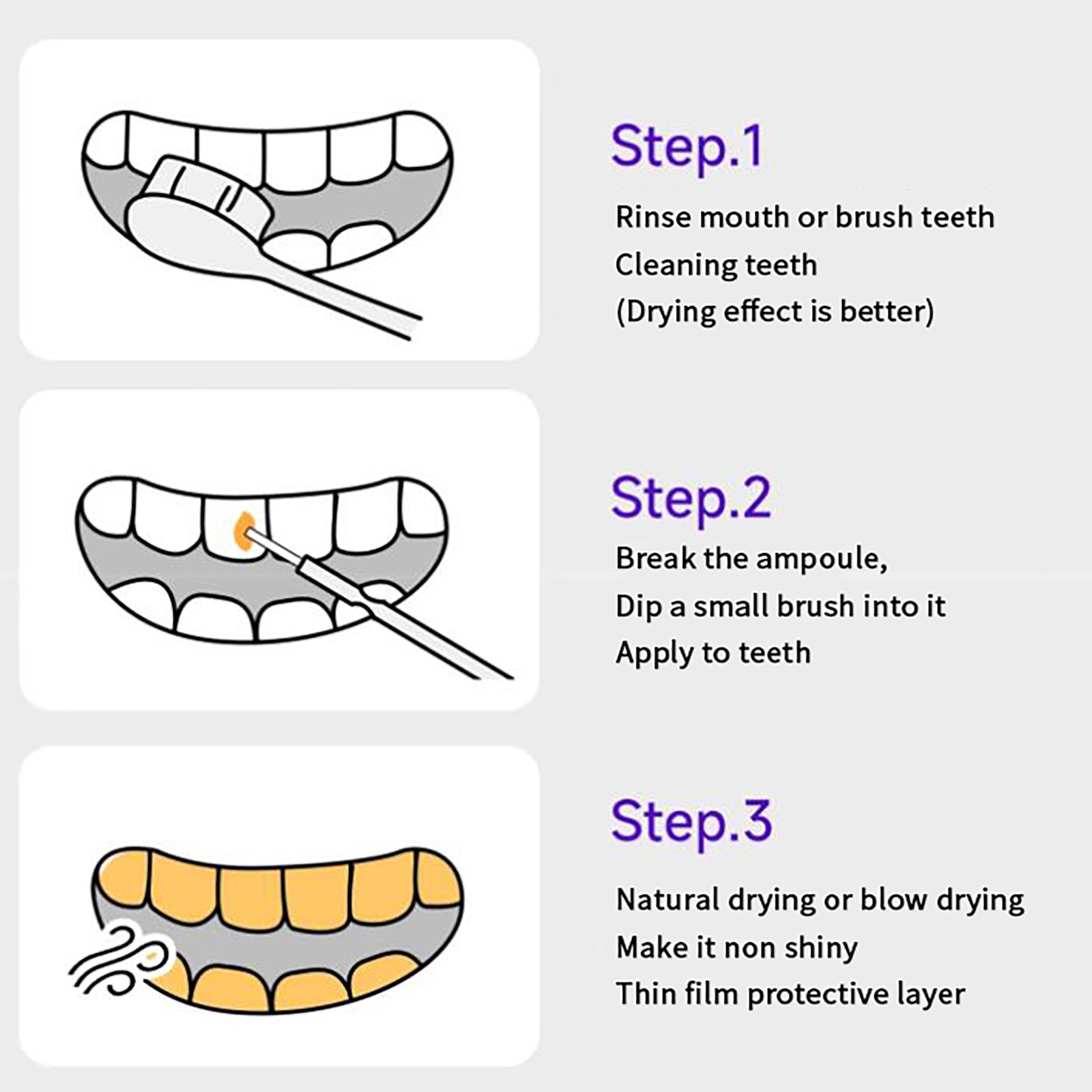 Step.1

Rinse mouth or brush teeth
Cleaning teeth
(Drying effect is better)

Step.2

Break the ampoule,
Dip a small brush into it
Apply to teeth

Step.3

Natural drying or blow drying
Make it non shiny
Thin film protective layer