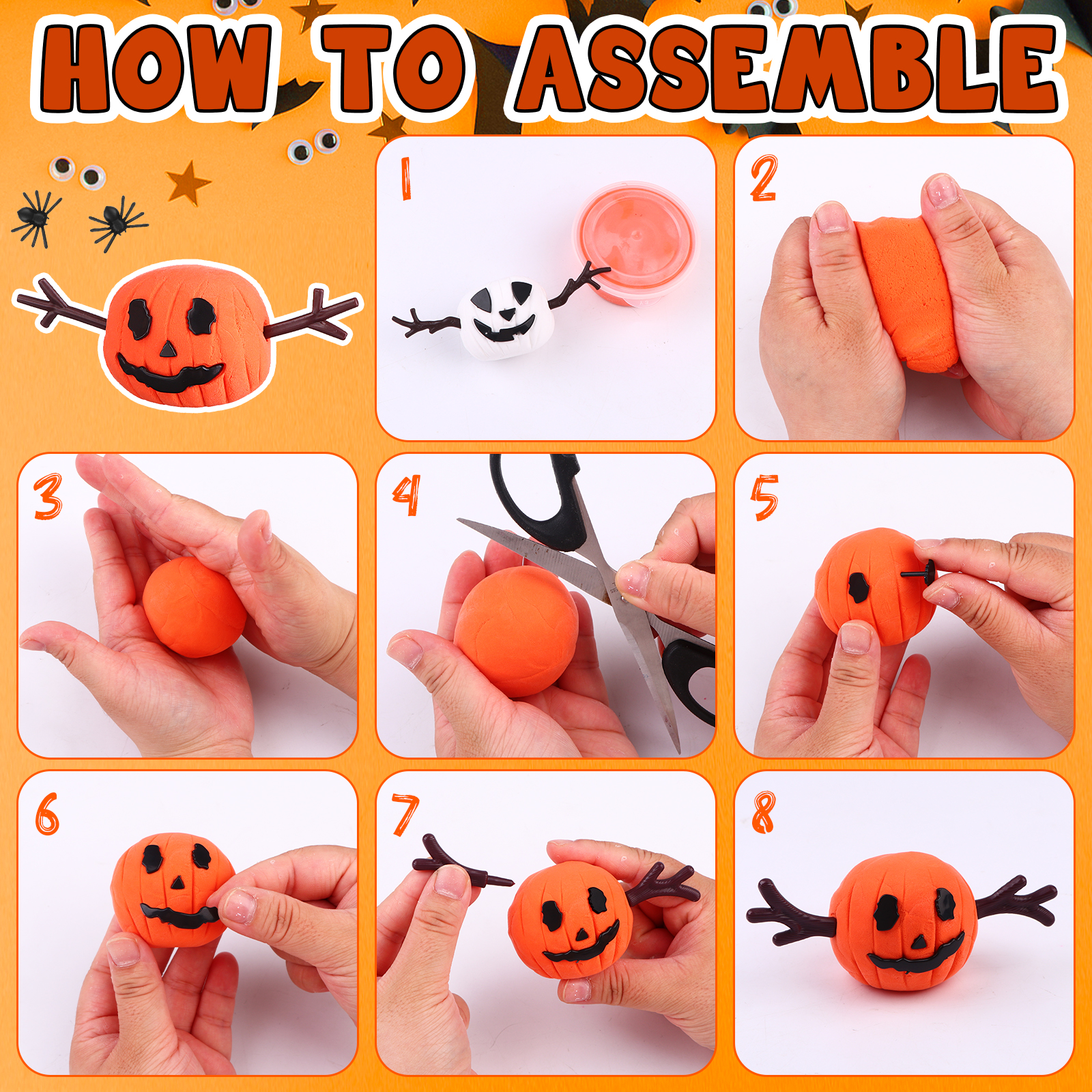 HOW TO ASSEMBLE

1

2

3

4

5

6

7

8