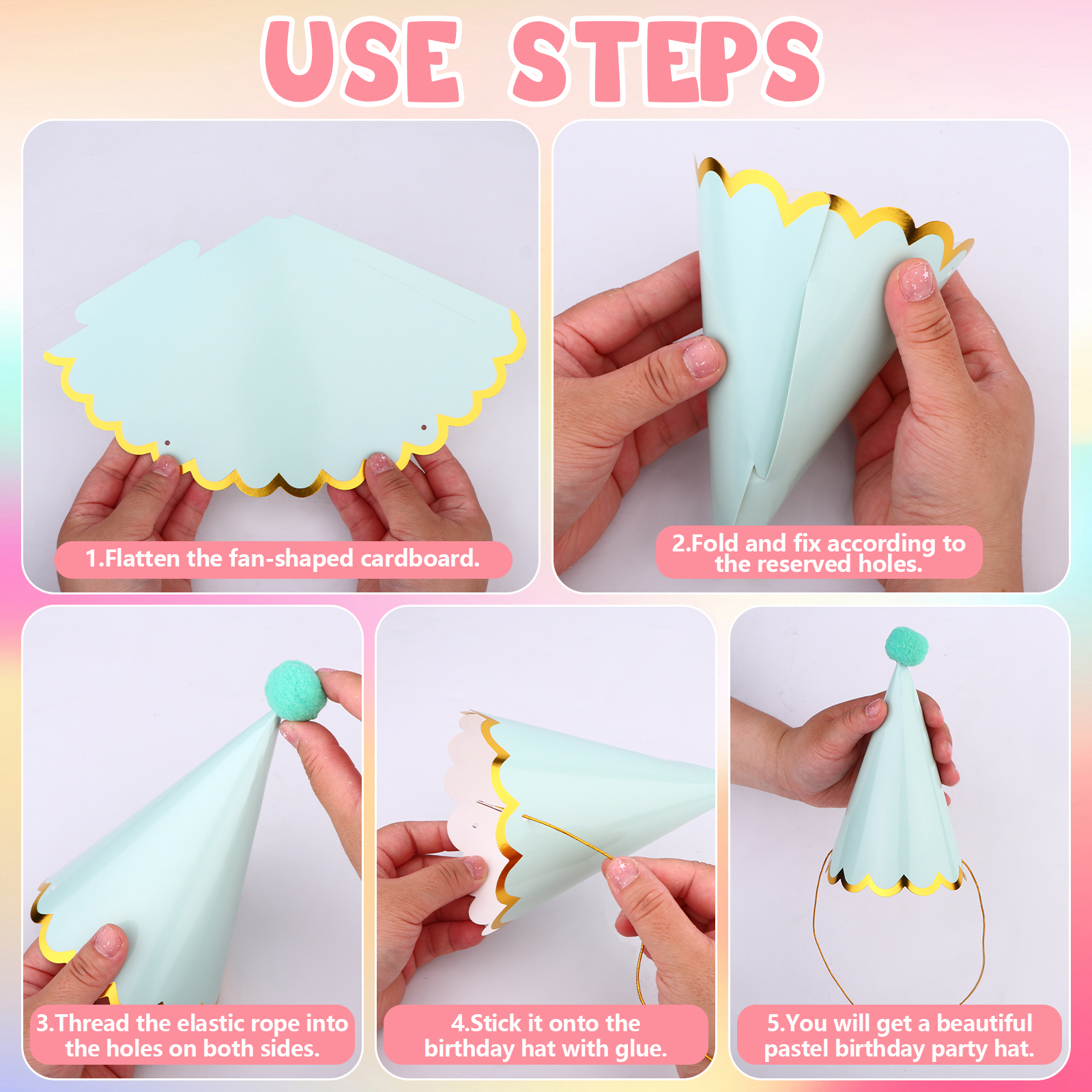 USE STEPS

1.Flatten the fan-shaped cardboard.

2.Fold and fix according to the reserved holes.

3.Thread the elastic rope into the holes on both sides.

4.Stick it onto the birthday hat with glue.

5.You will get a beautiful pastel birthday party hat.