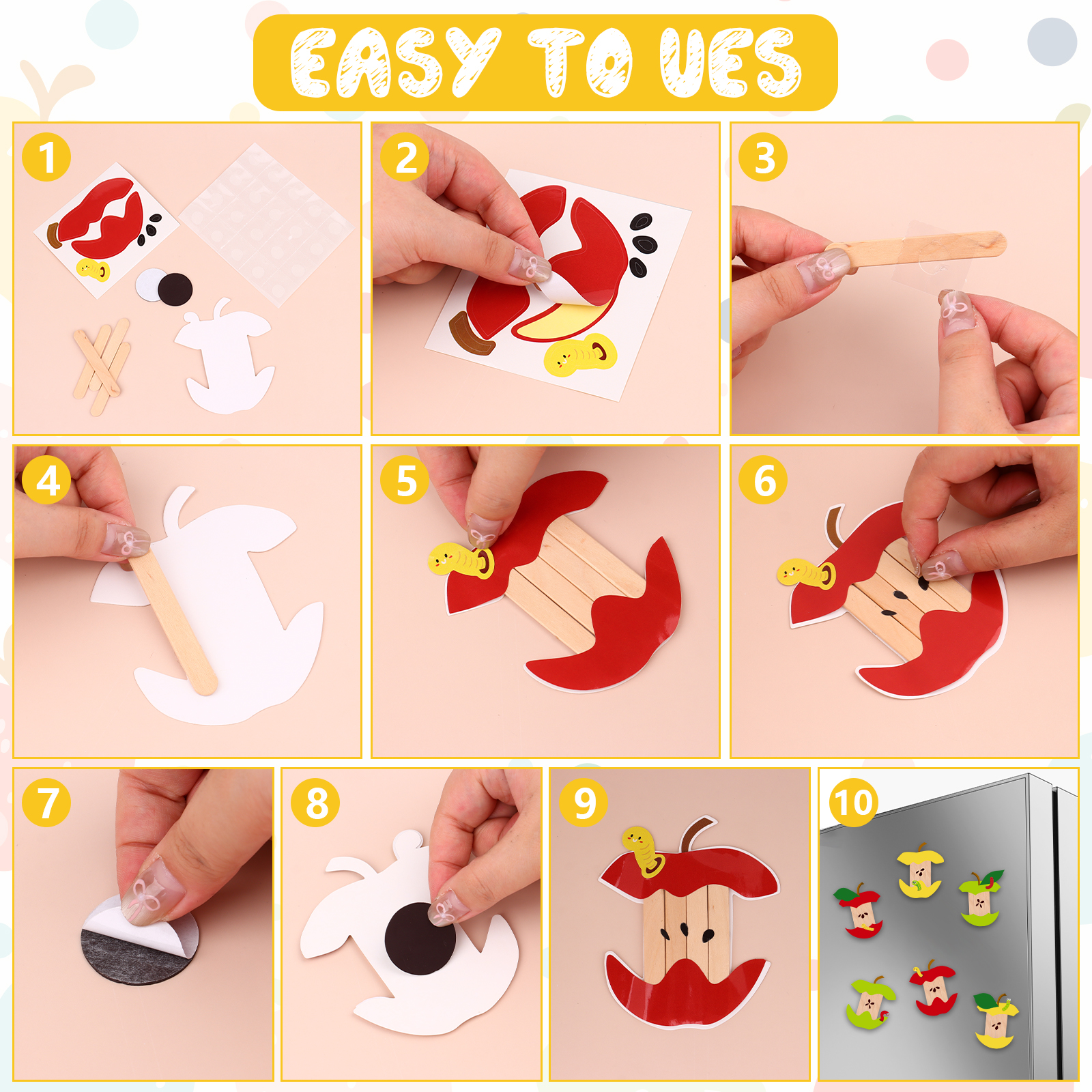 EASY TO UES

1

2

3

4

5

6

7

8

9

10