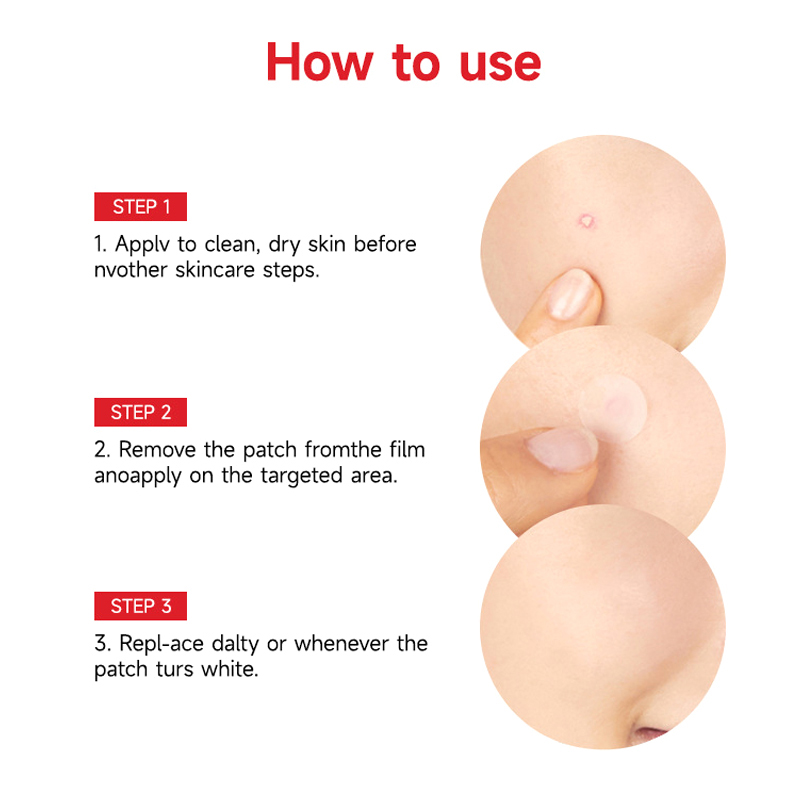 How to use

STEP 1

1. Applv to clean, dry skin before nvother skincare steps.

STEP 2

2. Remove the patch fromthe film anoapply on the targeted area.

STEP 3

3. Repl-ace dalty or whenever the patch turs white.