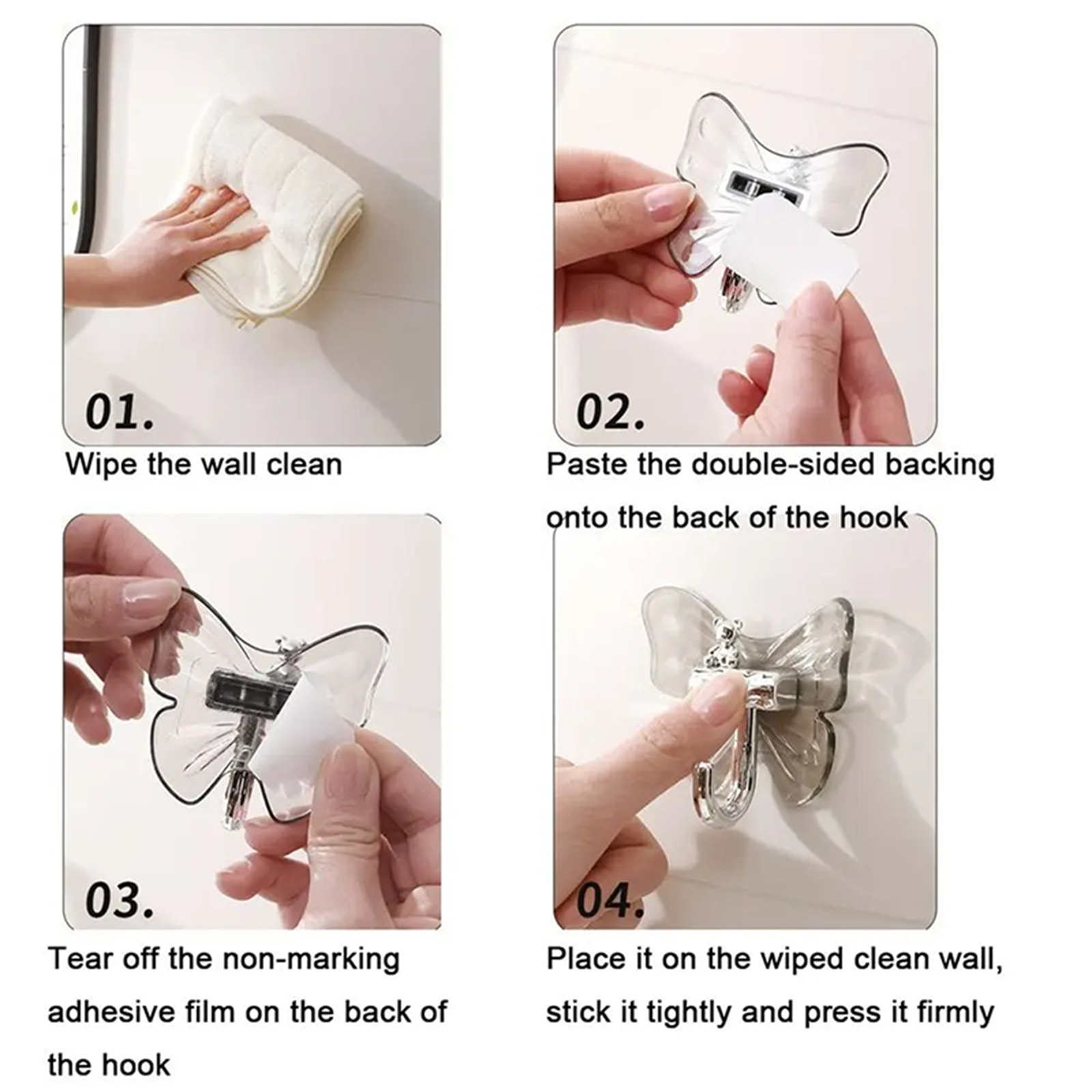 01.

Wipe the wall clean

02.

Paste the double-sided backing onto the back of the hook

03.

Tear off the non-marking adhesive film on the back of the hook

04.

Place it on the wiped clean wall, stick it tightly and press it firmly