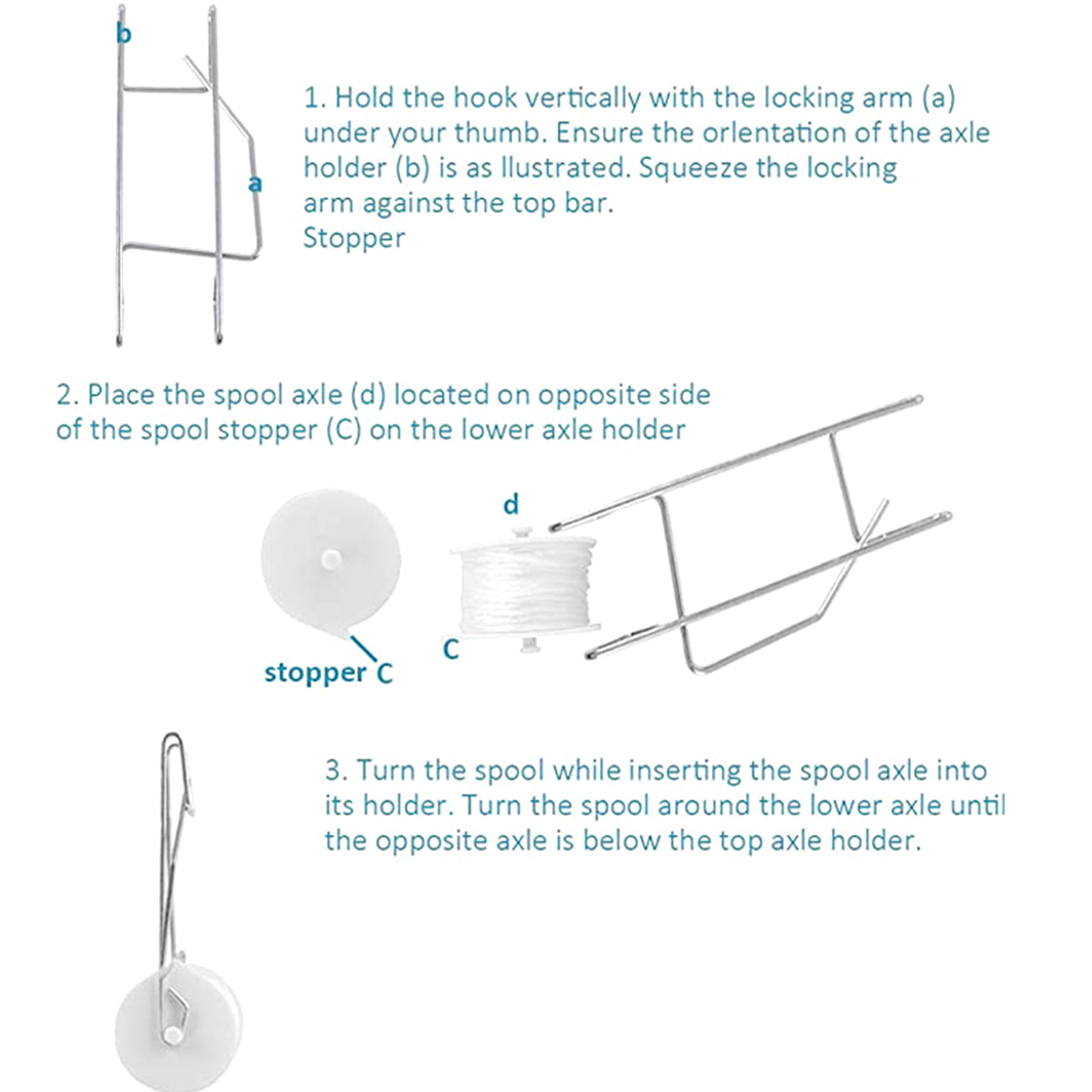 b

a

1. Hold the hook vertically with the locking arm (a) under your thumb. Ensure the orlentation of the axle holder (b) is as llustrated. Squeeze the locking arm against the top bar.
Stopper

2. Place the spool axle (d) located on opposite side of the spool stopper (C) on the lower axle holder

d

C

stopper C

3. Turn the spool while inserting the spool axle into its holder. Turn the spool around the lower axle until the opposite axle is below the top axle holder.