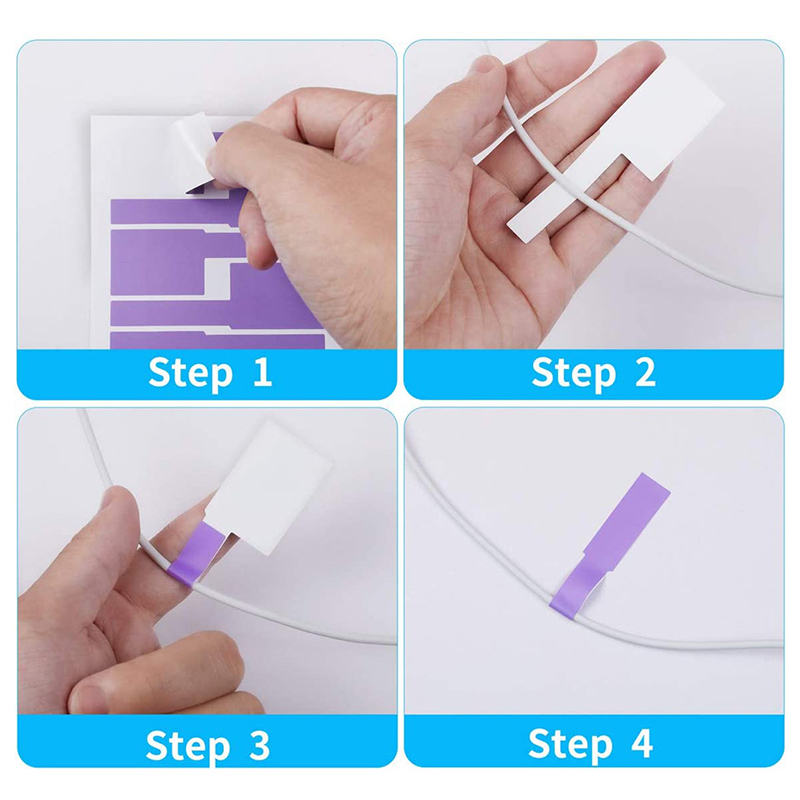 Step 1

Step 2

Step 3

Step 4