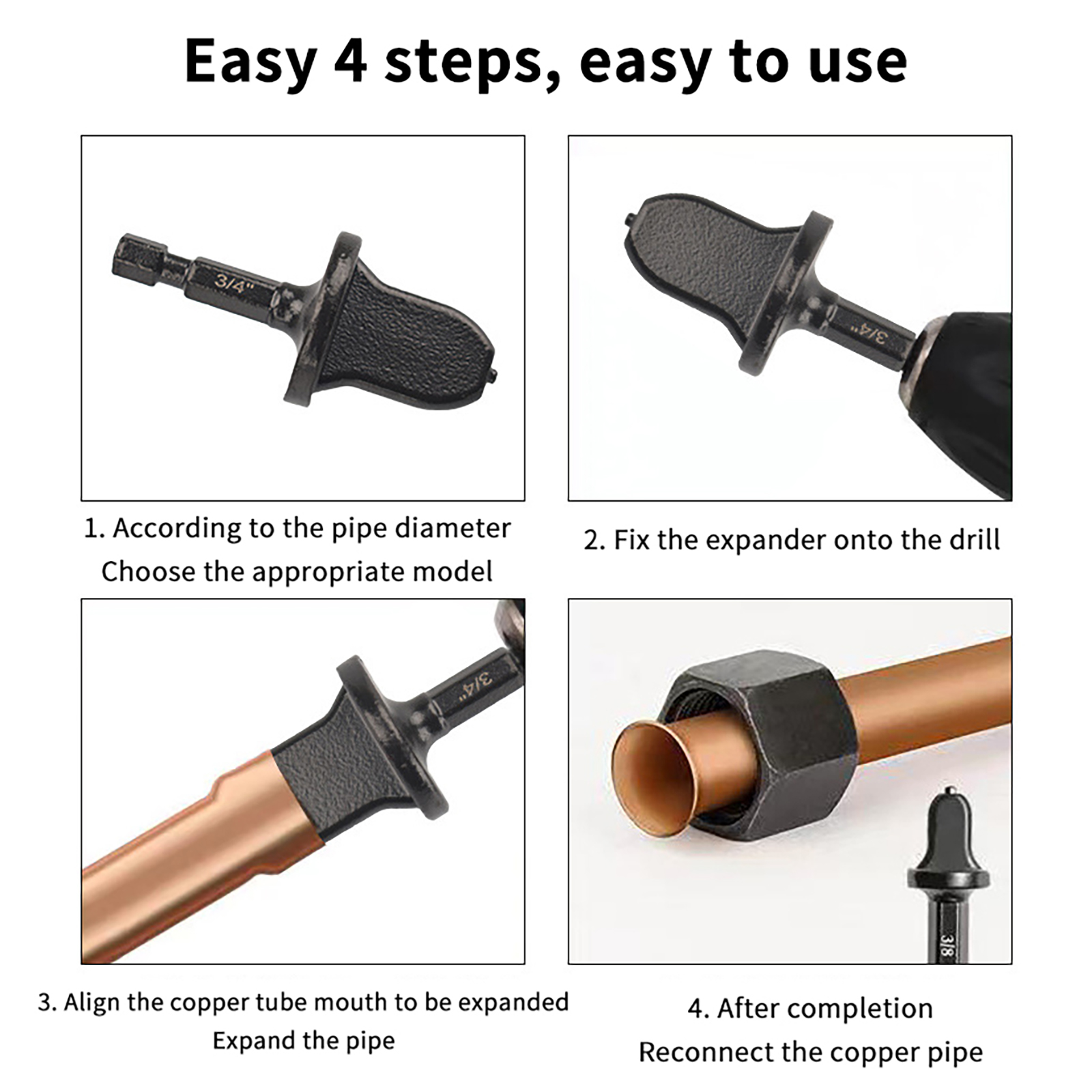 Easy 4 steps, easy to use

3/4"

1. According to the pipe diameter
Choose the appropriate model

3/4"

2. Fix the expander onto the drill

3/4"

3. Align the copper tube mouth to be expanded
Expand the pipe

3/8

4. After completion
Reconnect the copper pipe