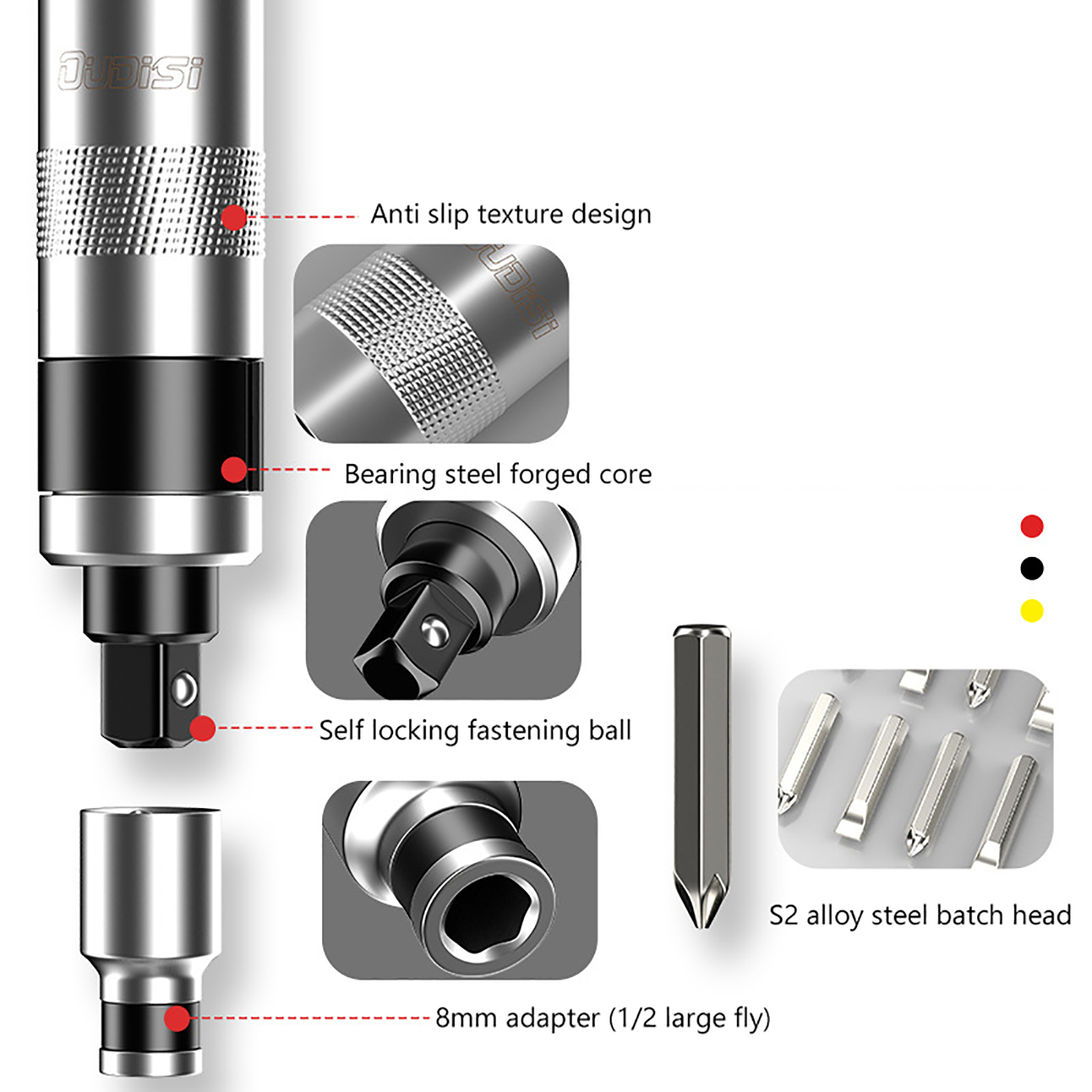 OUDISI

Anti slip texture design

OUDISI

Bearing steel forged core

Self locking fastening ball

S2 alloy steel batch head

8mm adapter (1/2 large fly)