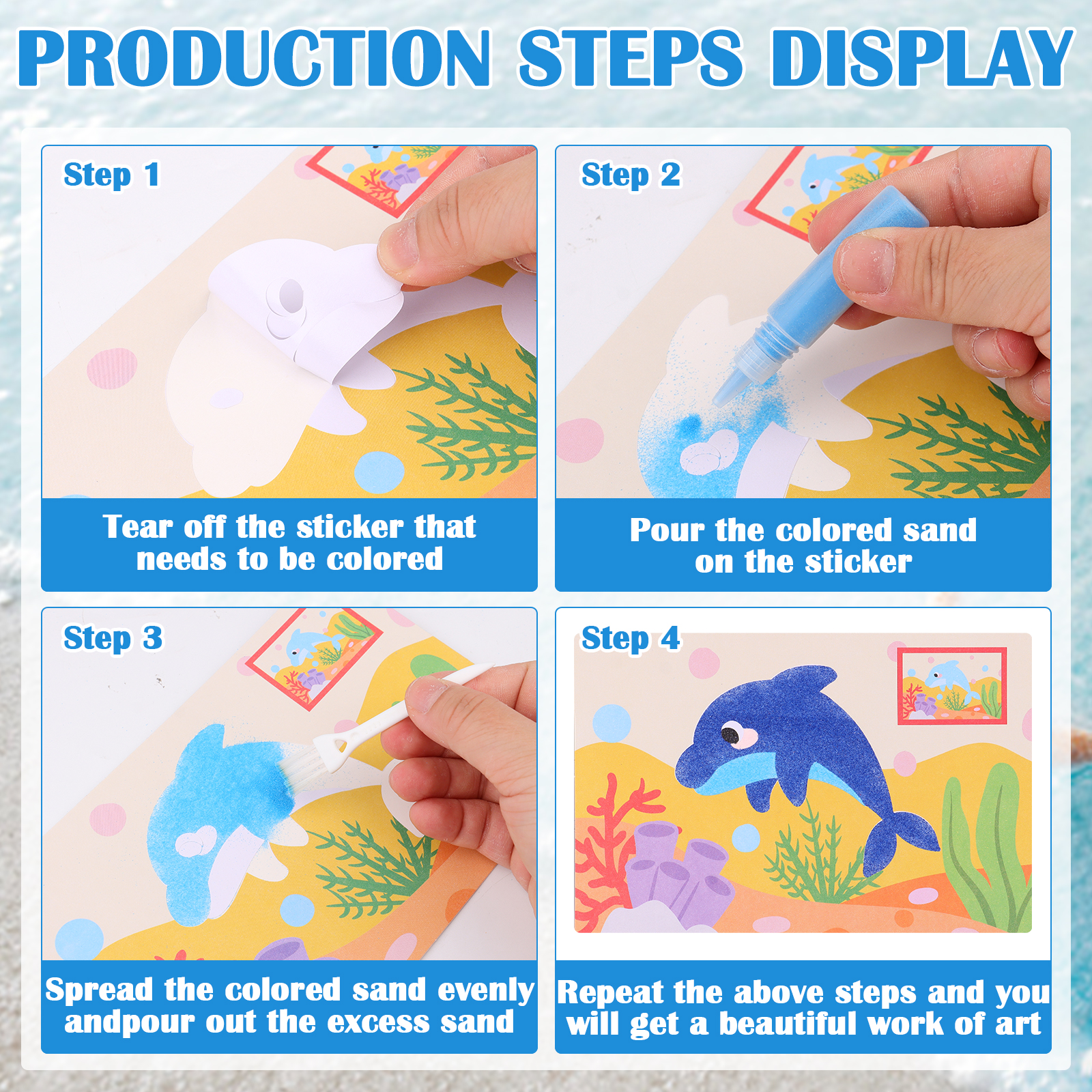 PRODUCTION STEPS DISPLAY

Step 1

Tear off the sticker that needs to be colored

Step 2

Pour the colored sand on the sticker

Step 3

Spread the colored sand evenly andpour out the excess sand

Step 4

Repeat the above steps and you will get a beautiful work of art