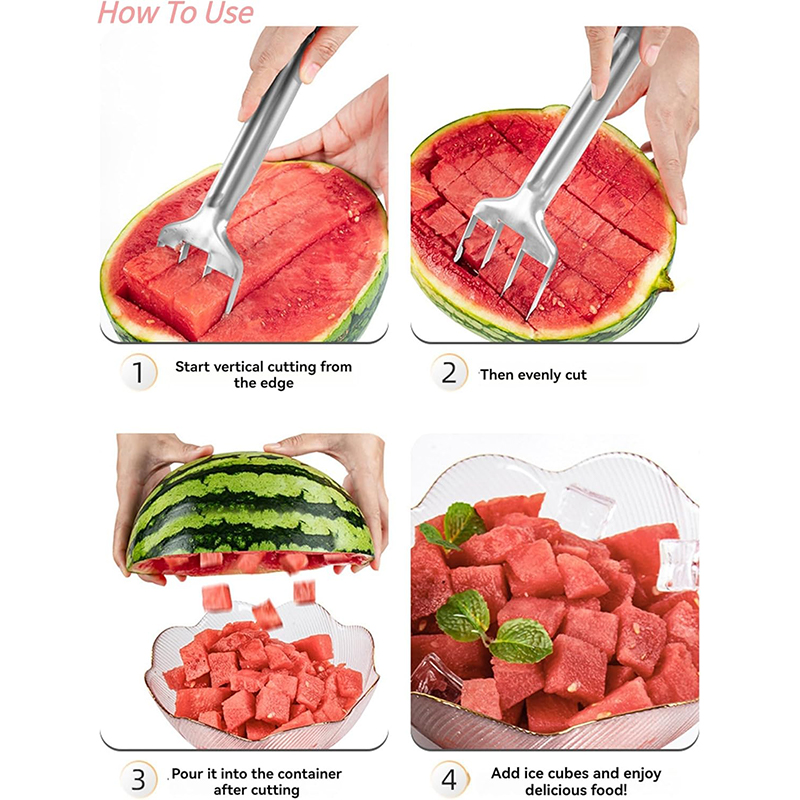 How To Use

1 Start vertical cutting from the edge

2 Then evenly cut

3 Pour it into the container after cutting

4 Add ice cubes and enjoy delicious food!