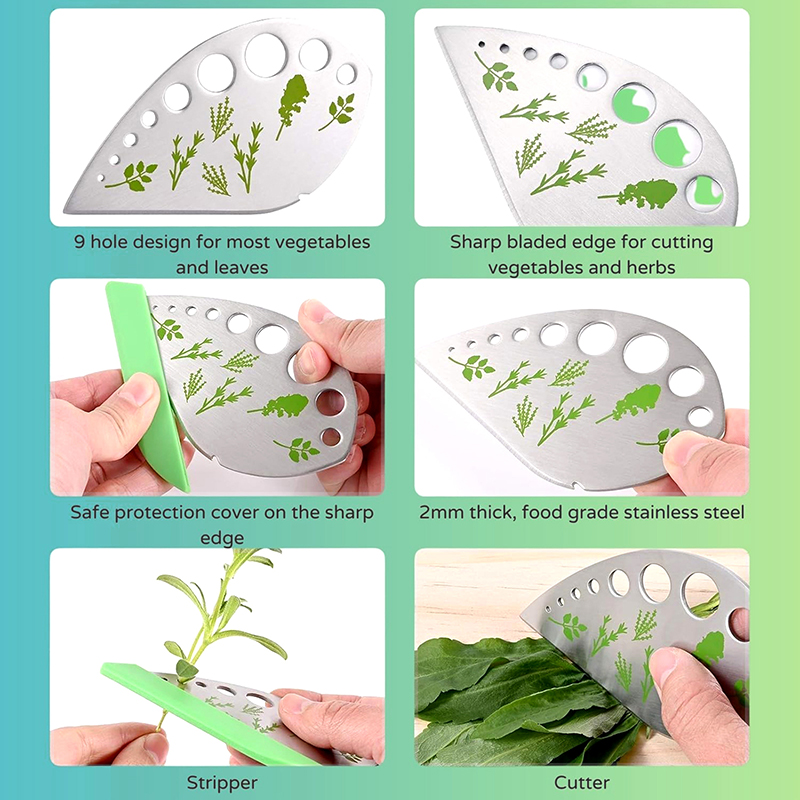 9 hole design for most vegetables and leaves

Sharp bladed edge for cutting vegetables and herbs

Safe protection cover on the sharp edge

2mm thick, food grade stainless steel

Stripper

Cutter