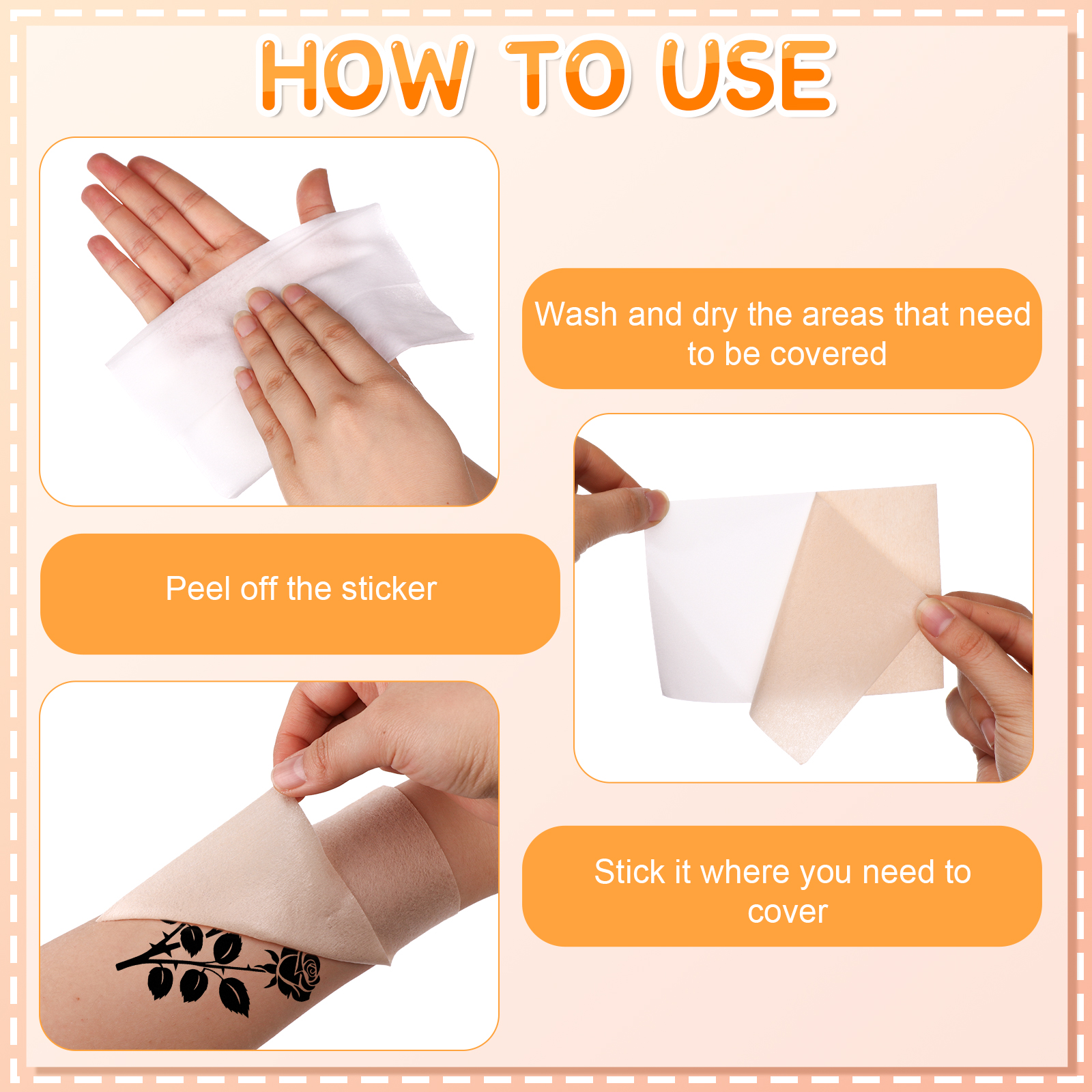 HOW TO USE

Wash and dry the areas that need to be covered

Peel off the sticker

Stick it where you need to cover