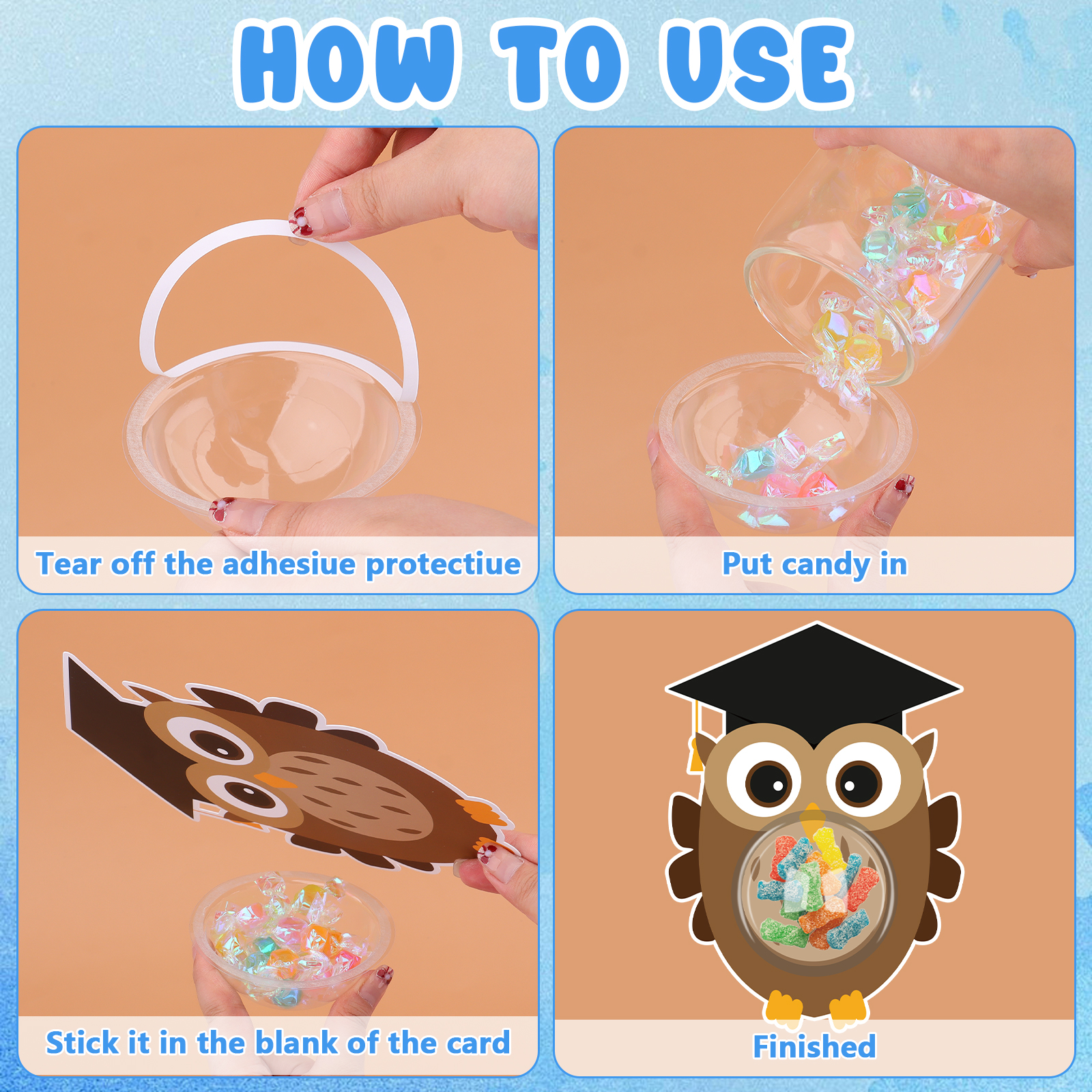 HOW TO USE

Tear off the adhesiue protectiue

Put candy in

Stick it in the blank of the card

Finished