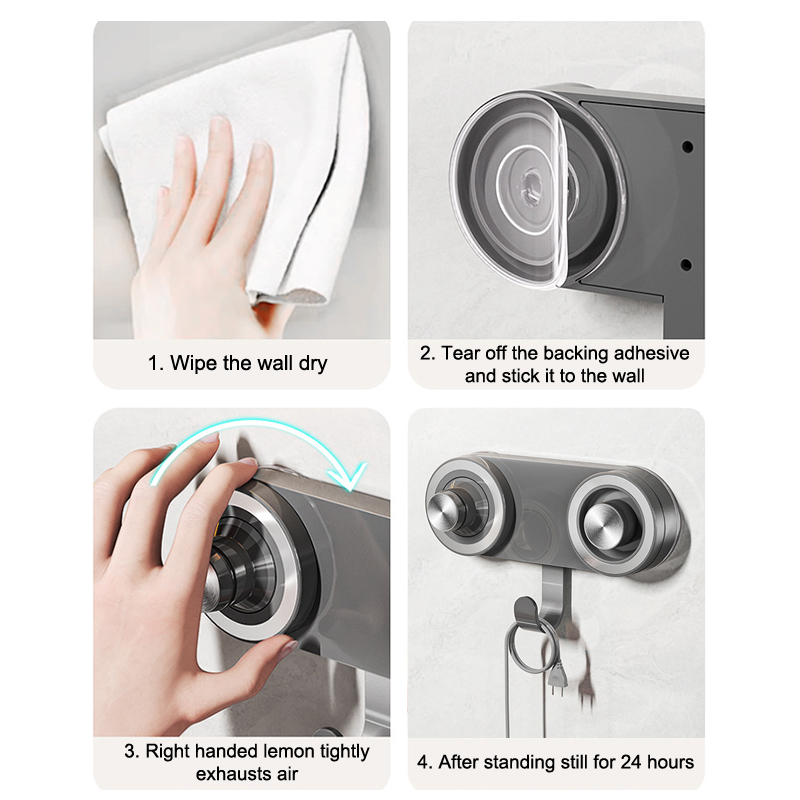 1. Wipe the wall dry

2. Tear off the backing adhesive and stick it to the wall

3. Right handed lemon tightly exhausts air

4. After standing still for 24 hours