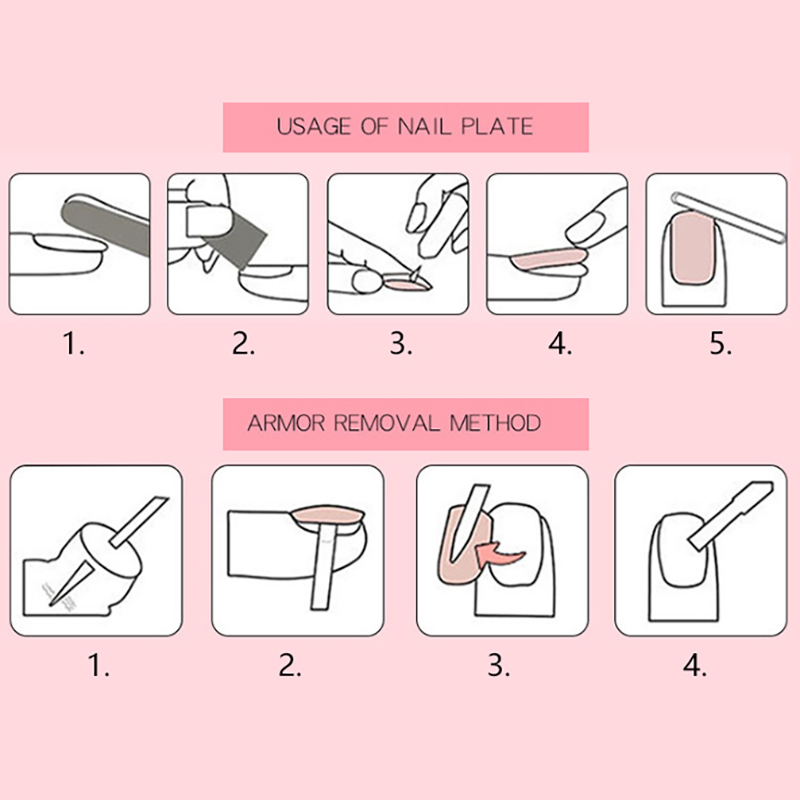 USAGE OF NAIL PLATE

1.

2.

3.

4.

5.

ARMOR REMOVAL METHOD

1.

2.

3.

4.