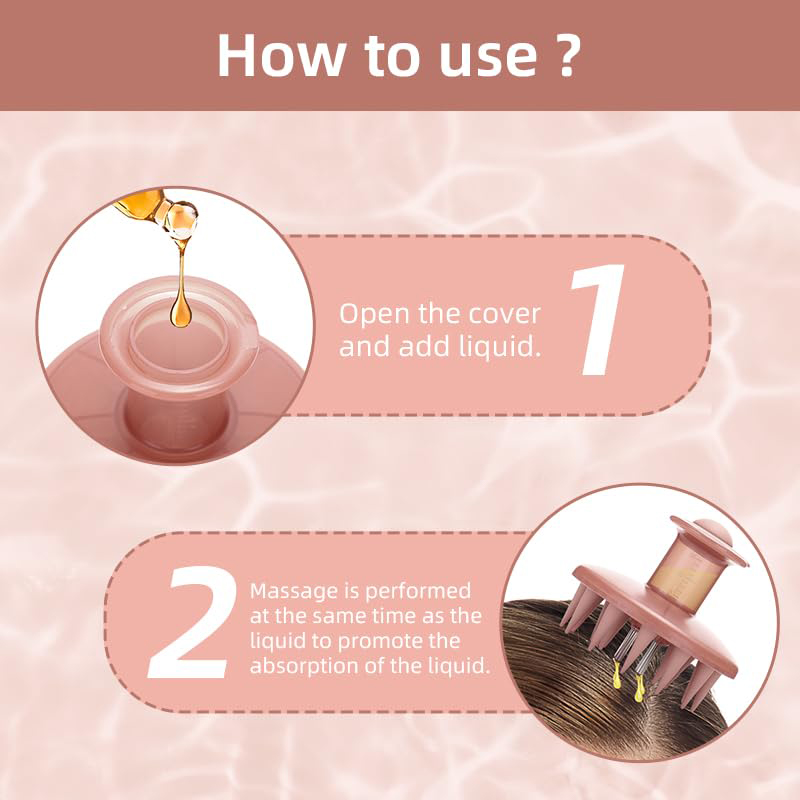 How to use ?

Open the cover and add liquid.

1

2

Massage is performed at the same time as the liquid to promote the absorption of the liquid.