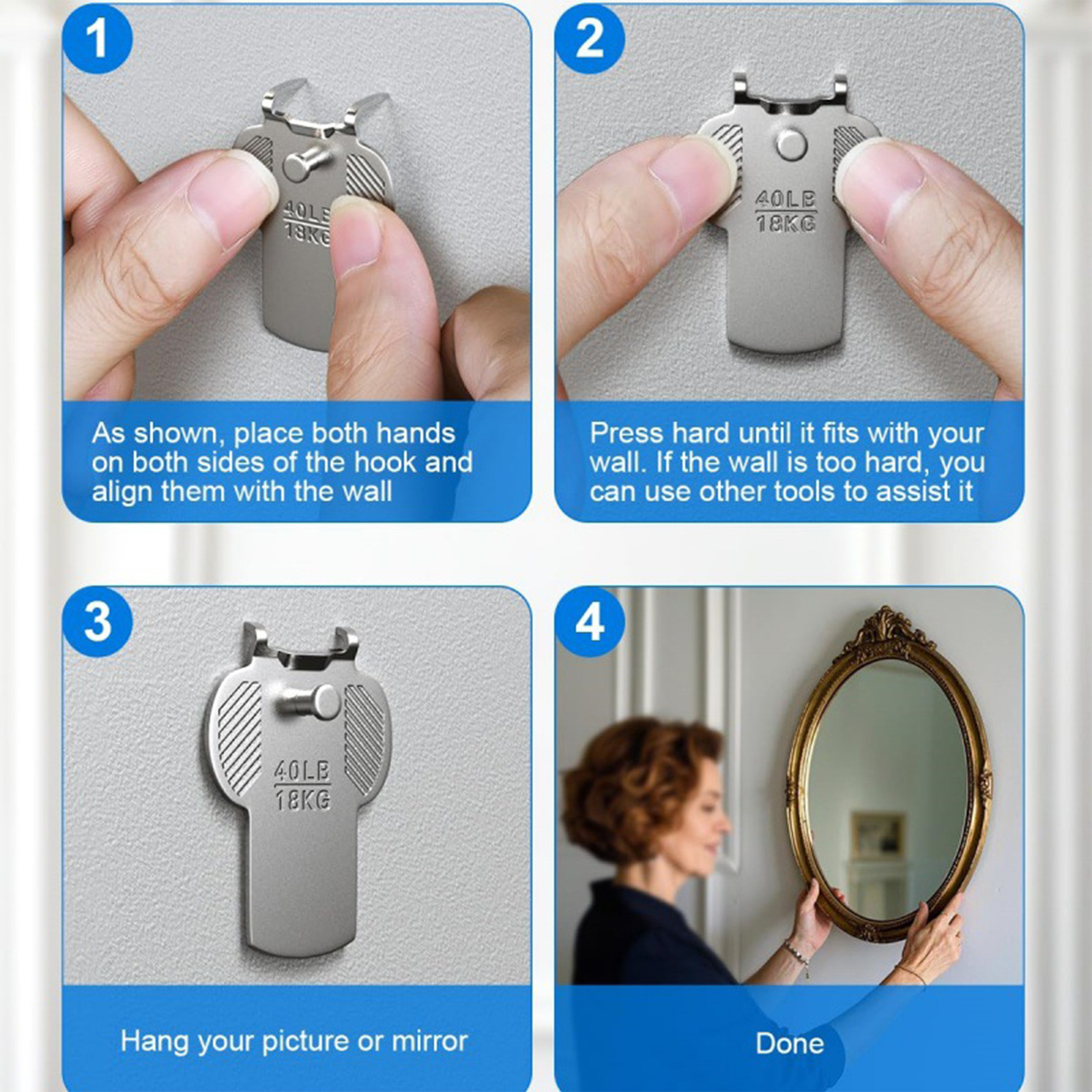 1

40LB
18KG

As shown, place both hands on both sides of the hook and align them with the wall

2

40LB
18KG

Press hard until it fits with your wall. If the wall is too hard, you can use other tools to assist it

3

40LB
18KG

Hang your picture or mirror

4

Done