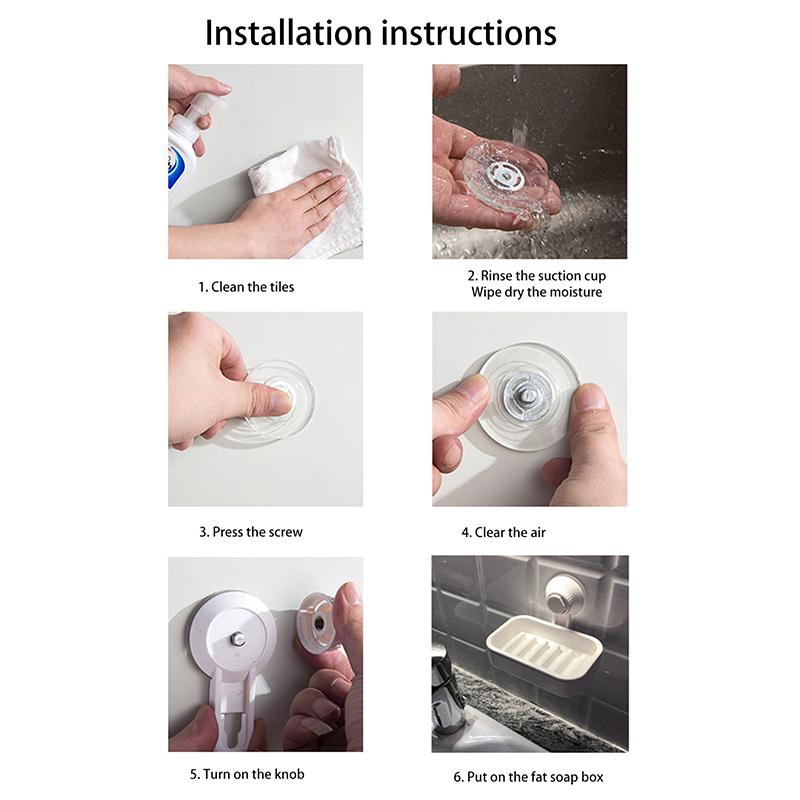 Installation instructions

1. Clean the tiles

2. Rinse the suction cup
Wipe dry the moisture

3. Press the screw

4. Clear the air

5. Turn on the knob

6. Put on the fat soap box