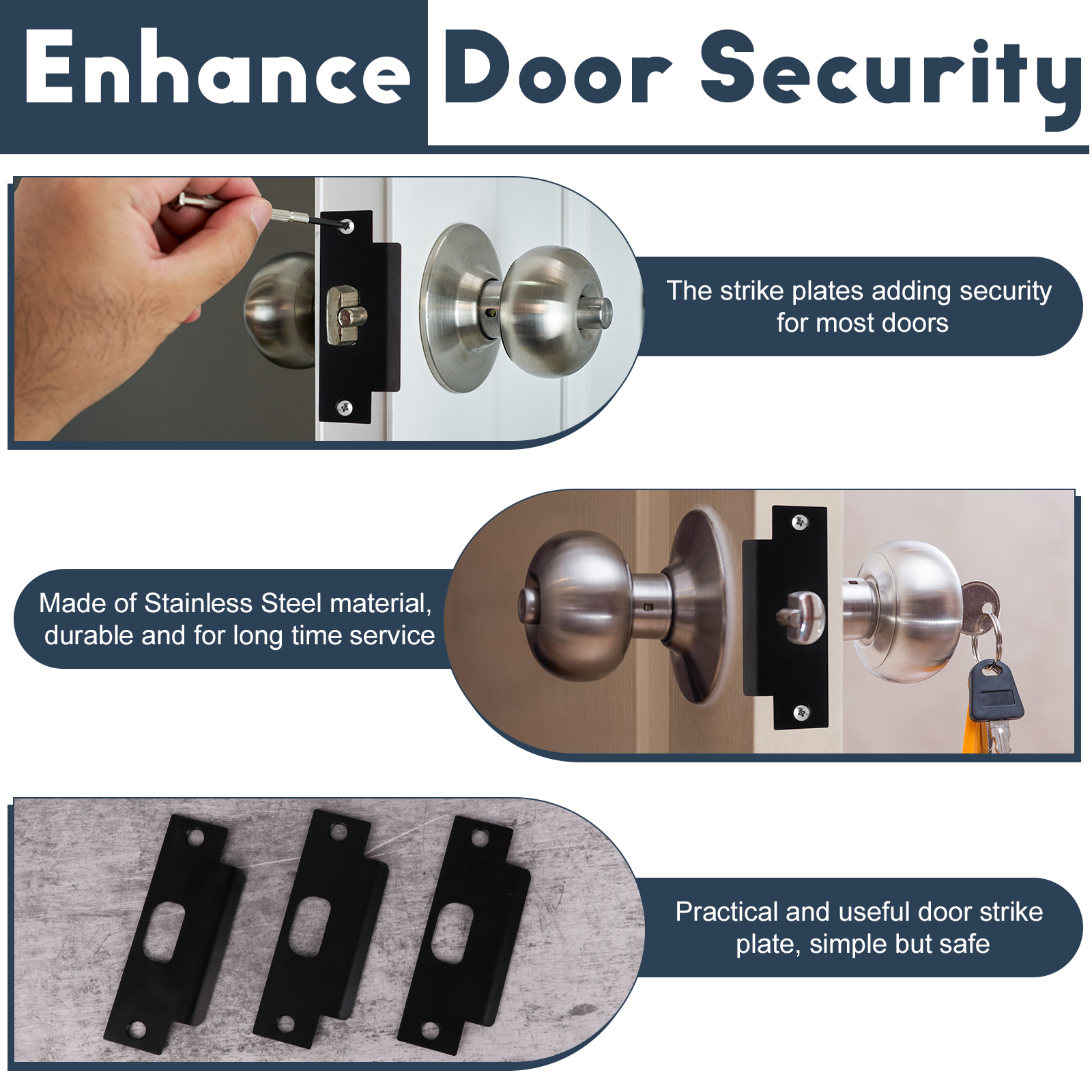 Enhance Door Security

The strike plates adding security for most doors

Made of Stainless Steel material, durable and for long time service

Practical and useful door strike plate, simple but safe