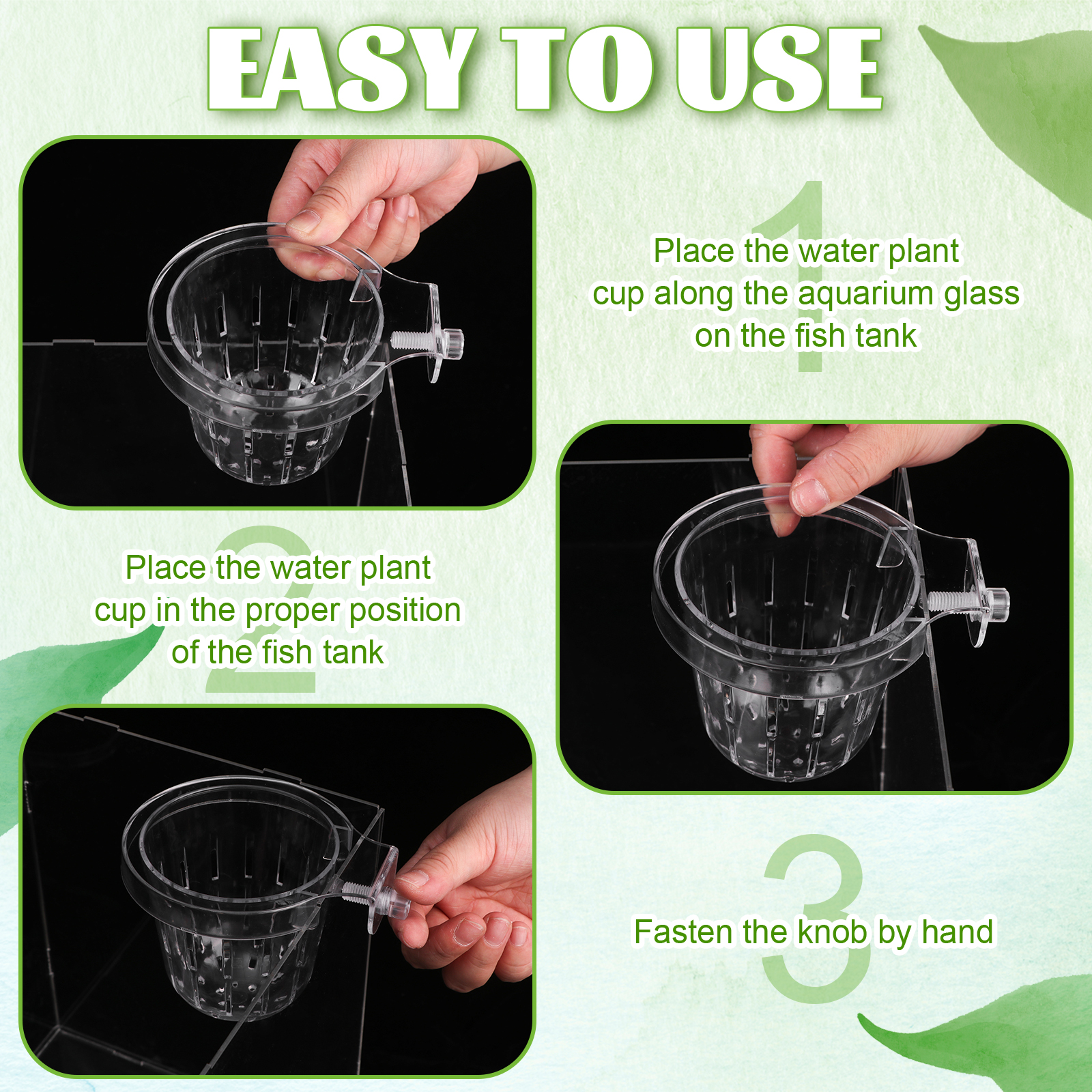 EASY TO USE

1
Place the water plant cup along the aquarium glass on the fish tank

2
Place the water plant cup in the proper position of the fish tank

3
Fasten the knob by hand