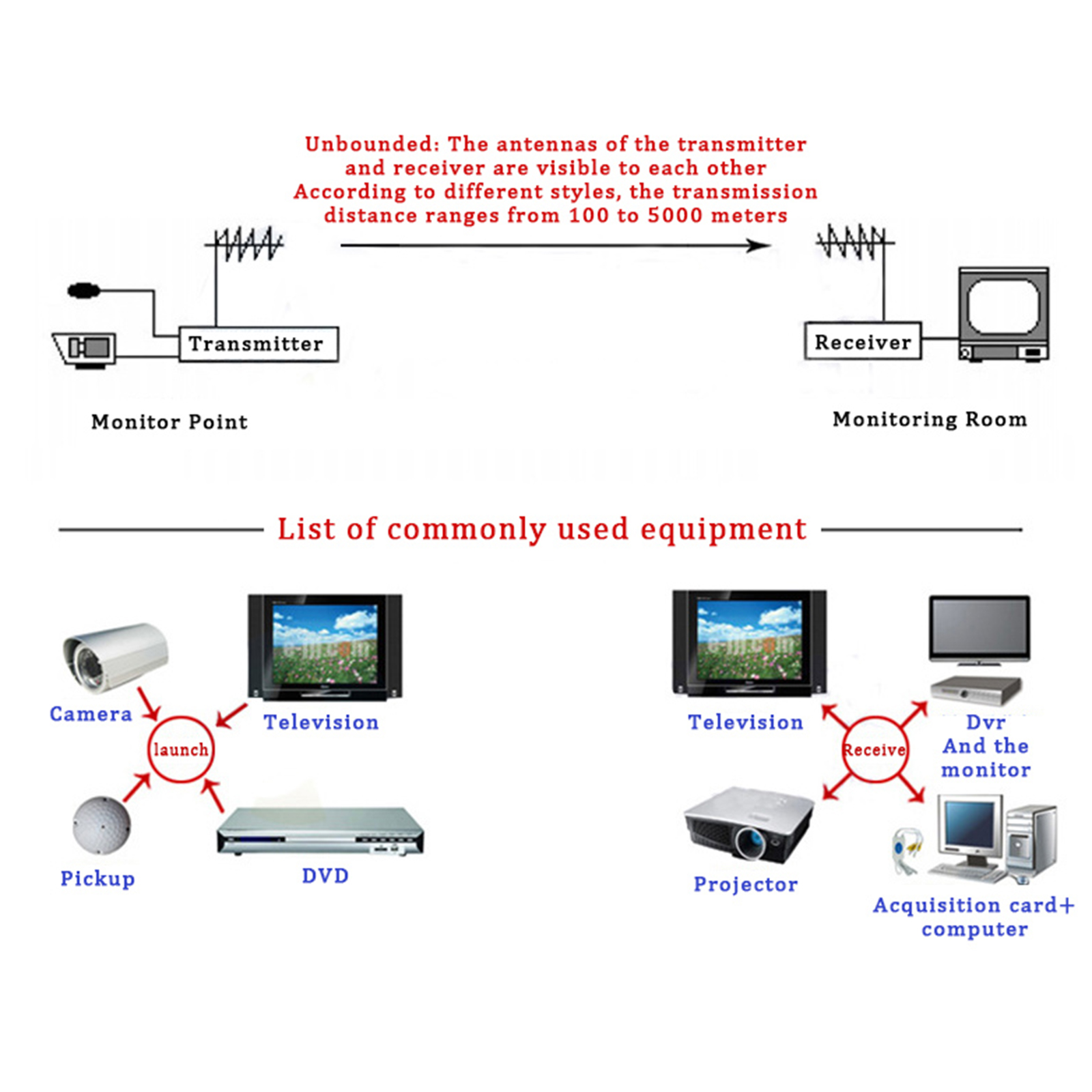 Unbounded: The antennas of the transmitter and receiver are visible to each other
According to different styles, the transmission distance ranges from 100 to 5000 meters

Transmitter

Receiver

Monitor Point

Monitoring Room

List of commonly used equipment

Camera

Television

launch

Pickup

DVD

Television

Receive

Dvr
And the monitor

Projector

Acquisition card+ computer