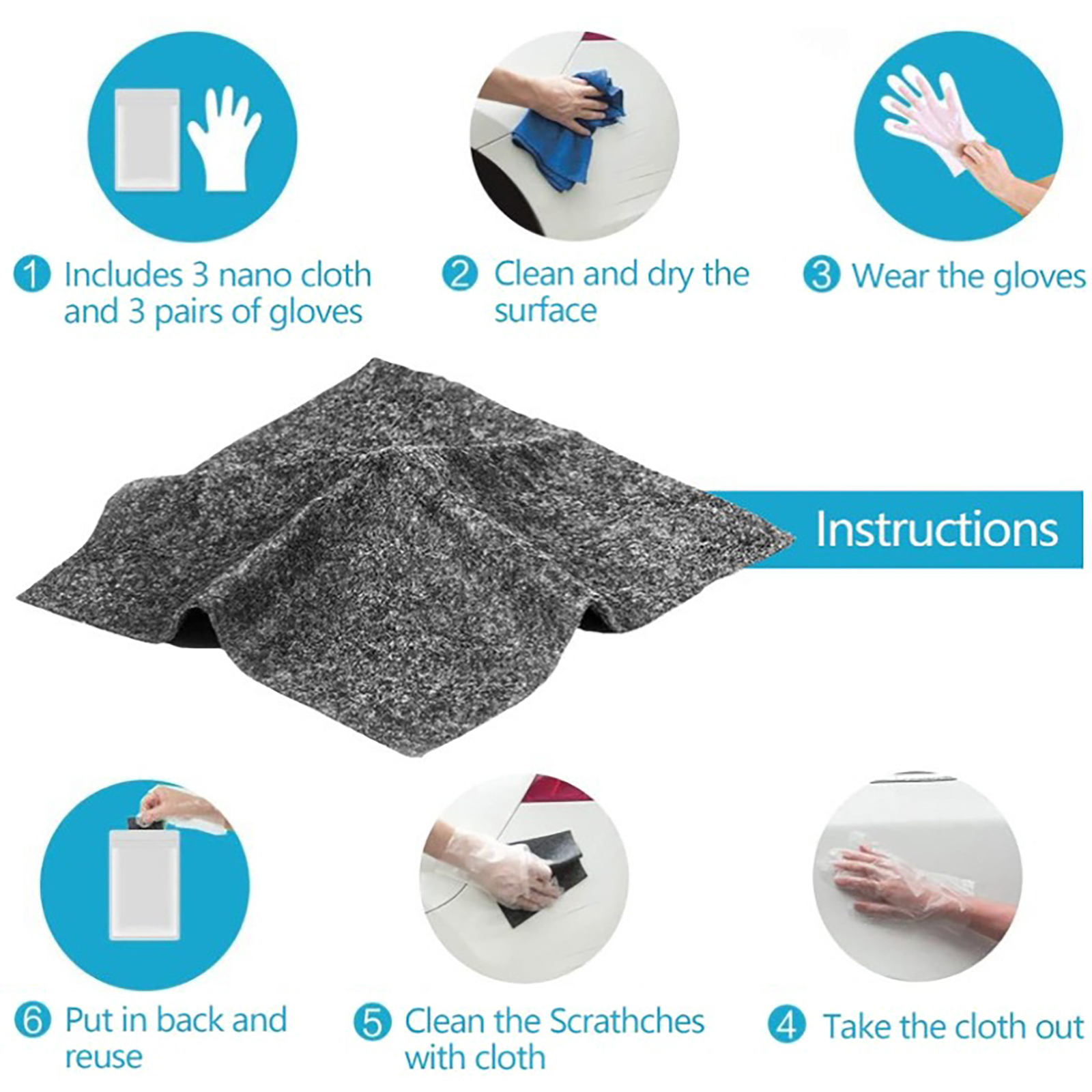 1 Includes 3 nano cloth and 3 pairs of gloves

2 Clean and dry the surface

3 Wear the gloves

Instructions

6 Put in back and reuse

5 Clean the Scrathches with cloth

4 Take the cloth out