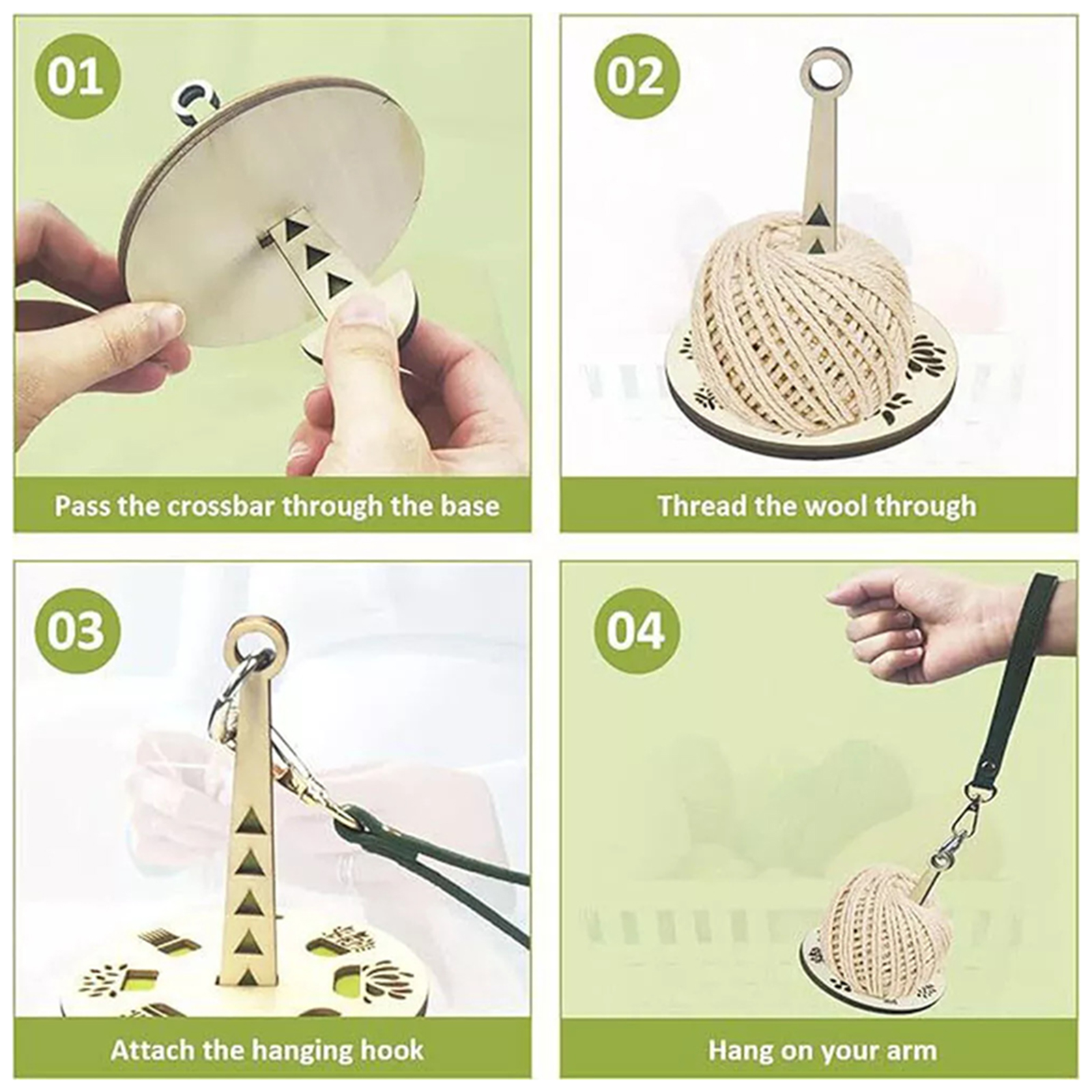 01

Pass the crossbar through the base

02

Thread the wool through

03

Attach the hanging hook

04

Hang on your arm