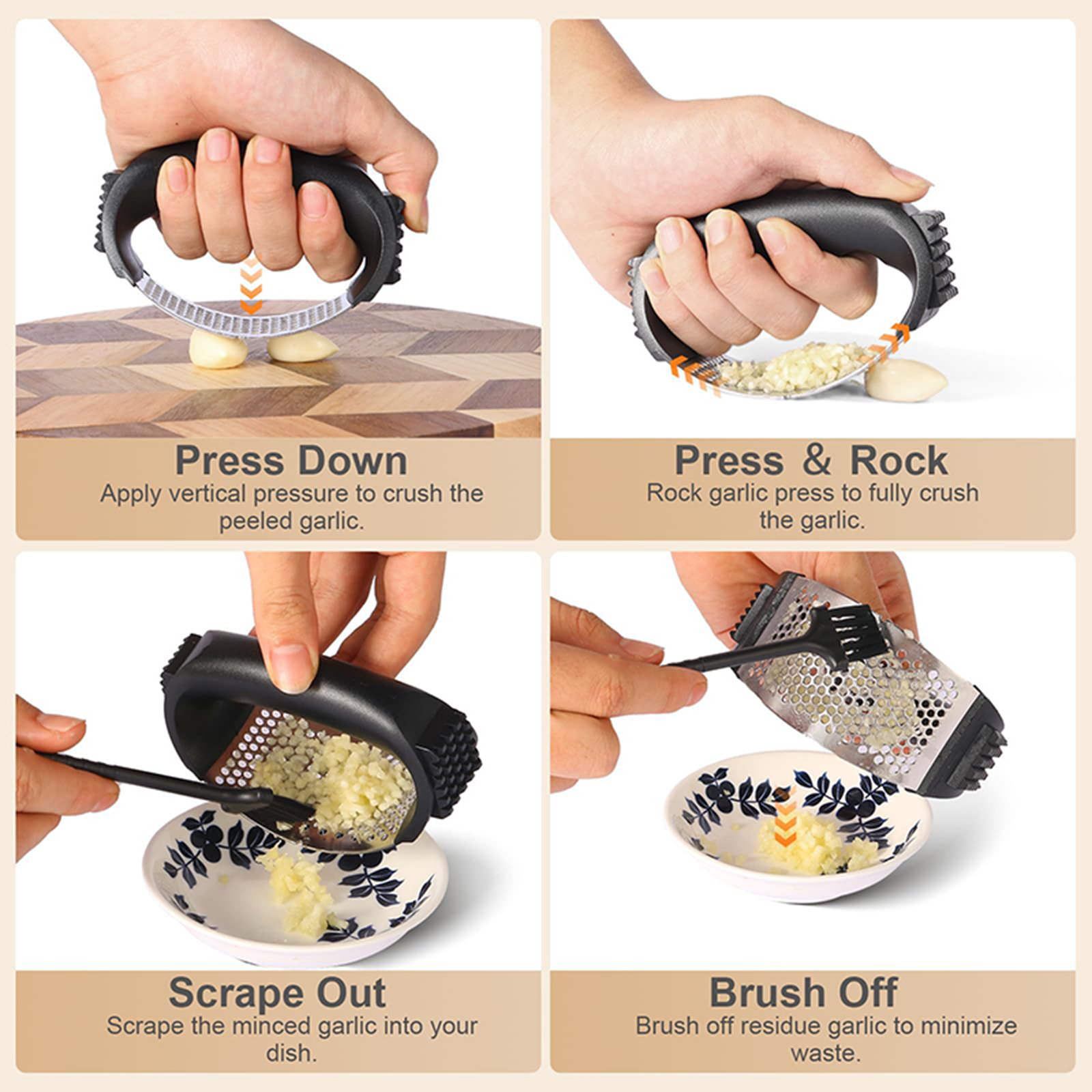 Press Down
Apply vertical pressure to crush the peeled garlic.

Press & Rock
Rock garlic press to fully crush the garlic.

Scrape Out
Scrape the minced garlic into your dish.

Brush Off
Brush off residue garlic to minimize waste.