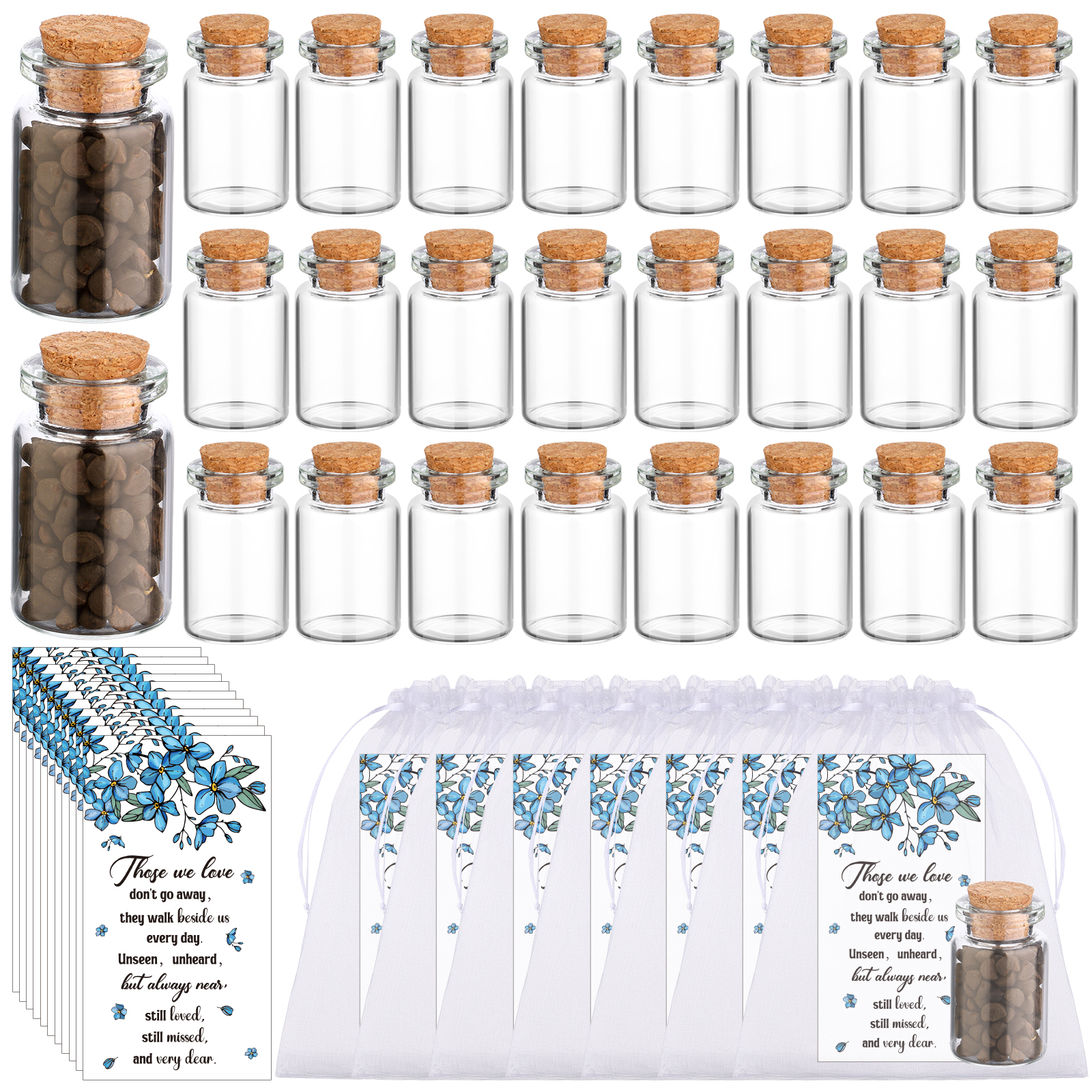 Those we love
don't go away,
they walk beside us
every day.
Unseen, unheard,
but always near,
still loved,
still missed,
and very dear.

Those we love
don't go away,
they walk beside us
every day.
Unseen, unheard,
but always near,
still loved,
still missed,
and very dear.