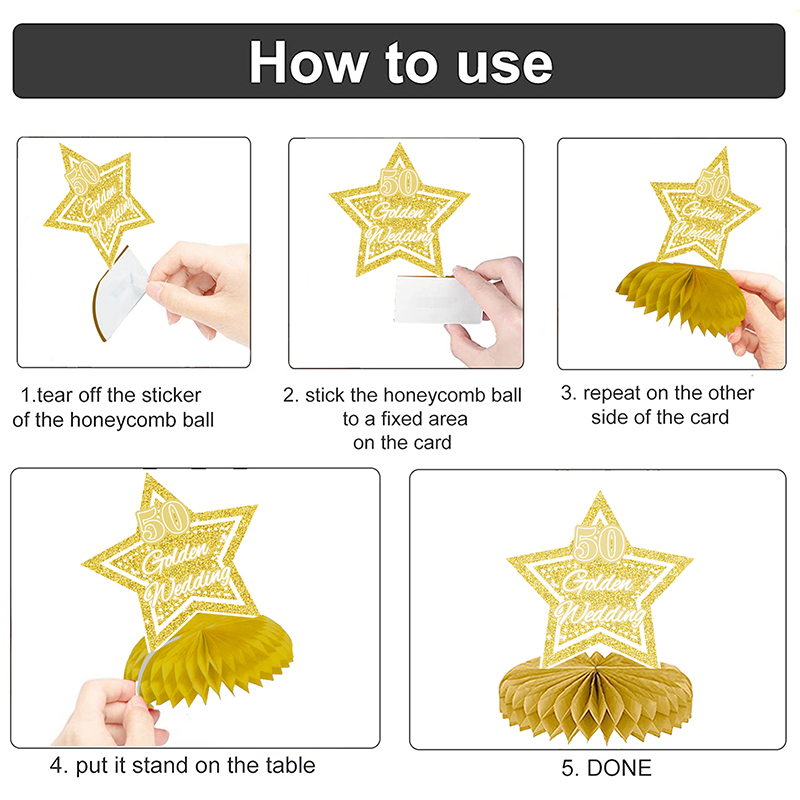 How to use

50
Golden
Wedding

1.tear off the sticker of the honeycomb ball

50
Golden
Wedding

2. stick the honeycomb ball to a fixed area on the card

50
Golden
Wedding

3. repeat on the other side of the card

50
Golden
Wedding

4. put it stand on the table

50
Golden
Wedding

5. DONE