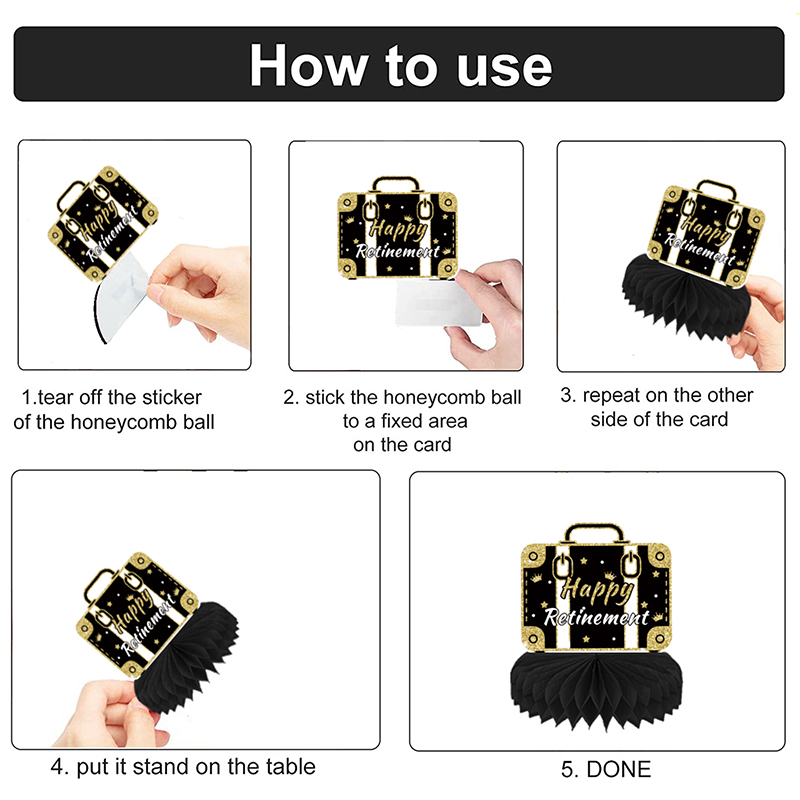 How to use

Happy Retirement

1.tear off the sticker of the honeycomb ball

Happy Retirement

2. stick the honeycomb ball to a fixed area on the card

Happy Retirement

3. repeat on the other side of the card

Happy Retirement

4. put it stand on the table

Happy Retirement

5. DONE