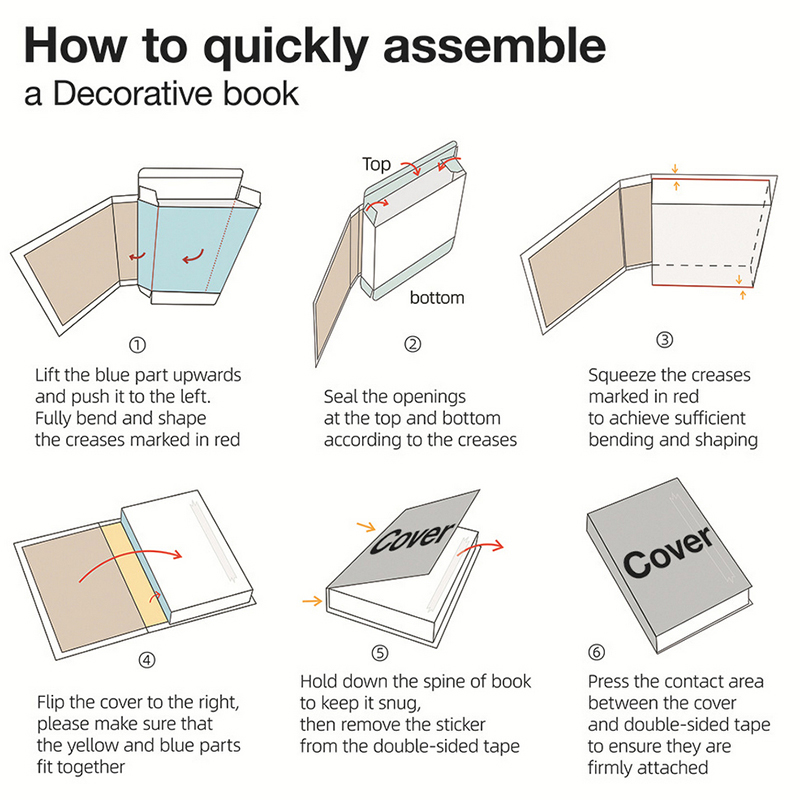 How to quickly assemble
a Decorative book

①
Lift the blue part upwards and push it to the left. Fully bend and shape the creases marked in red

Top
bottom
②
Seal the openings at the top and bottom according to the creases

③
Squeeze the creases marked in red to achieve sufficient bending and shaping

④
Flip the cover to the right, please make sure that the yellow and blue parts fit together

Cover
⑤
Hold down the spine of book to keep it snug, then remove the sticker from the double-sided tape

Cover
⑥
Press the contact area between the cover and double-sided tape to ensure they are firmly attached