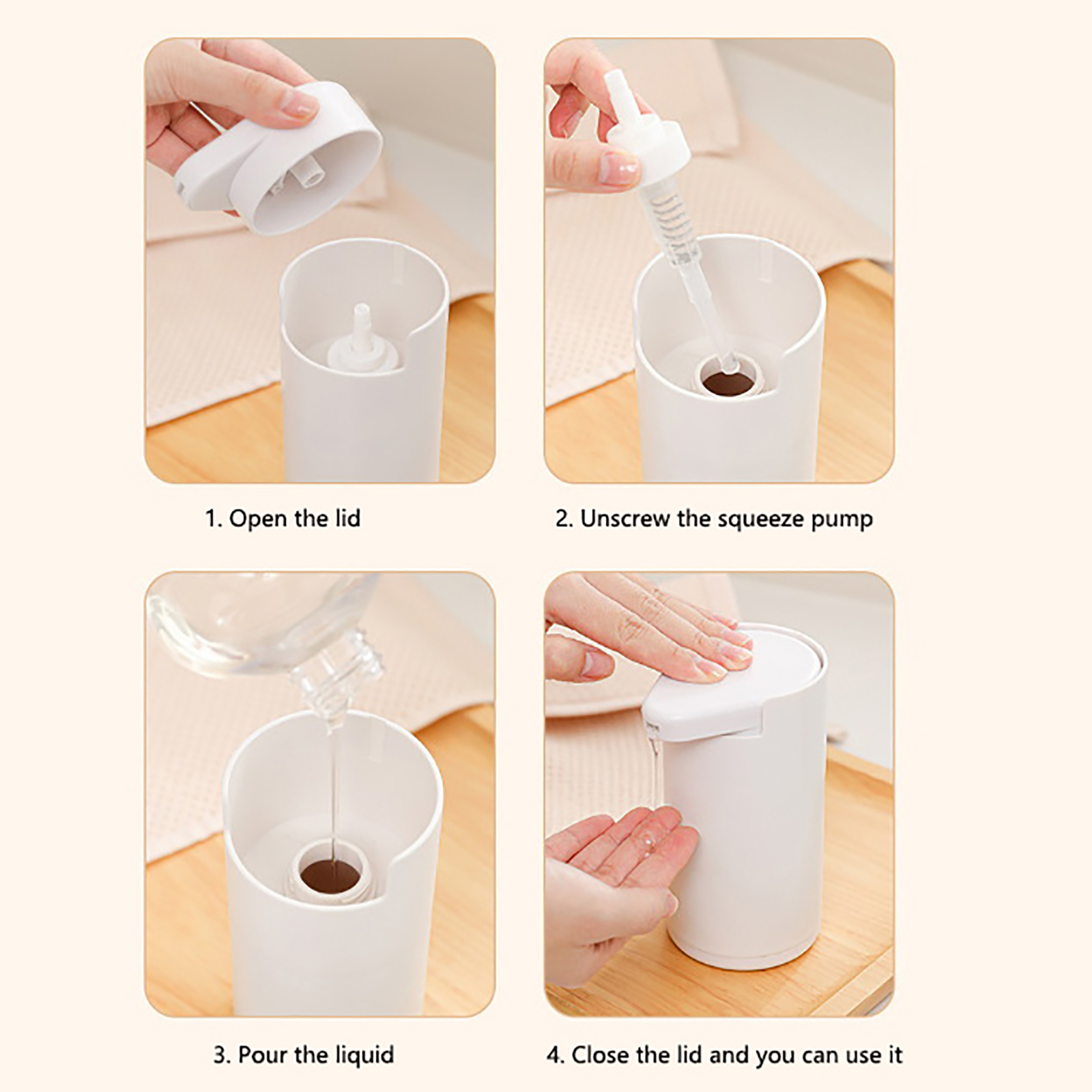 1. Open the lid

2. Unscrew the squeeze pump

3. Pour the liquid

4. Close the lid and you can use it