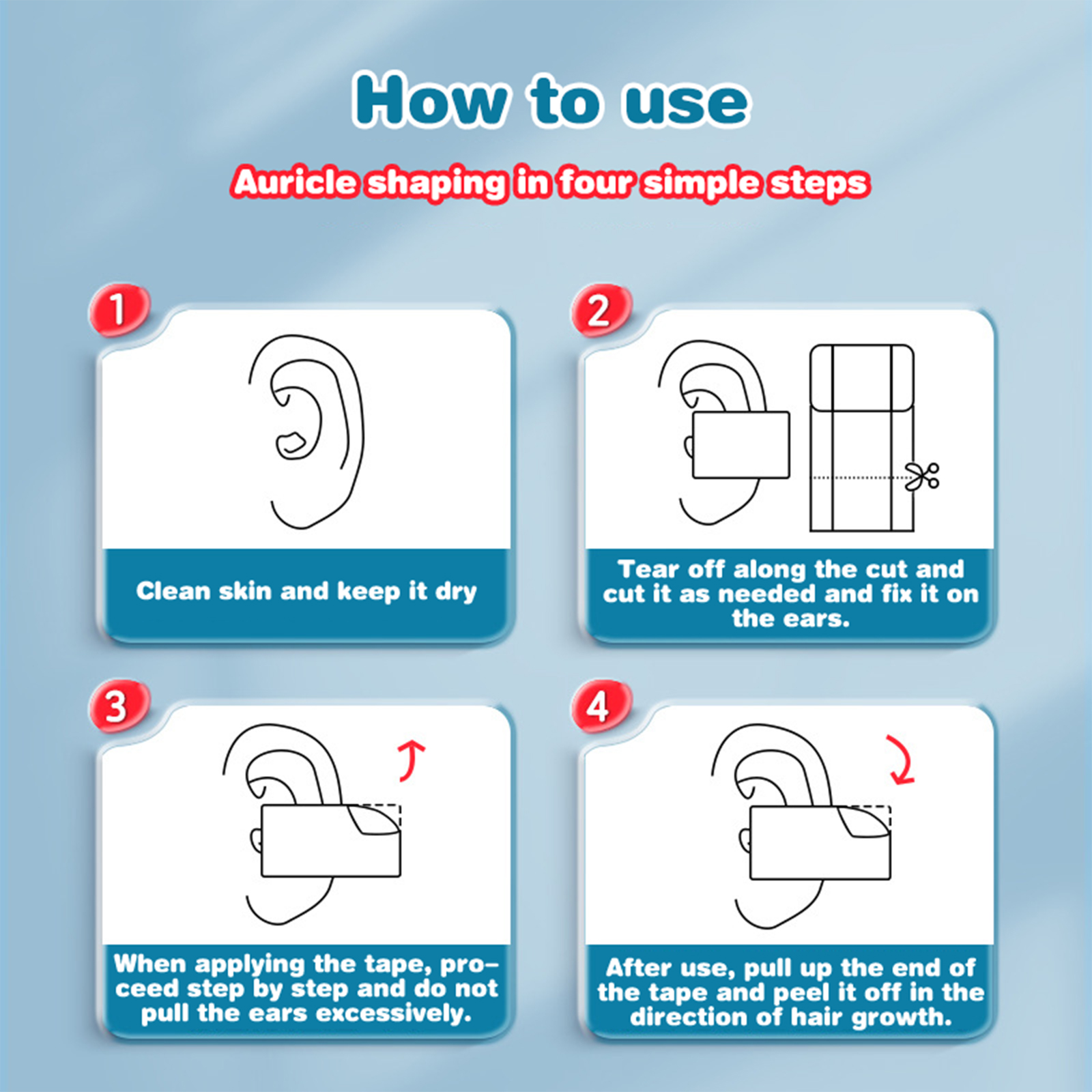 How to use

Auricle shaping in four simple steps

1

Clean skin and keep it dry

2

Tear off along the cut and cut it as needed and fix it on the ears.

3

When applying the tape, proceed step by step and do not pull the ears excessively.

4

After use, pull up the end of the tape and peel it off in the direction of hair growth.