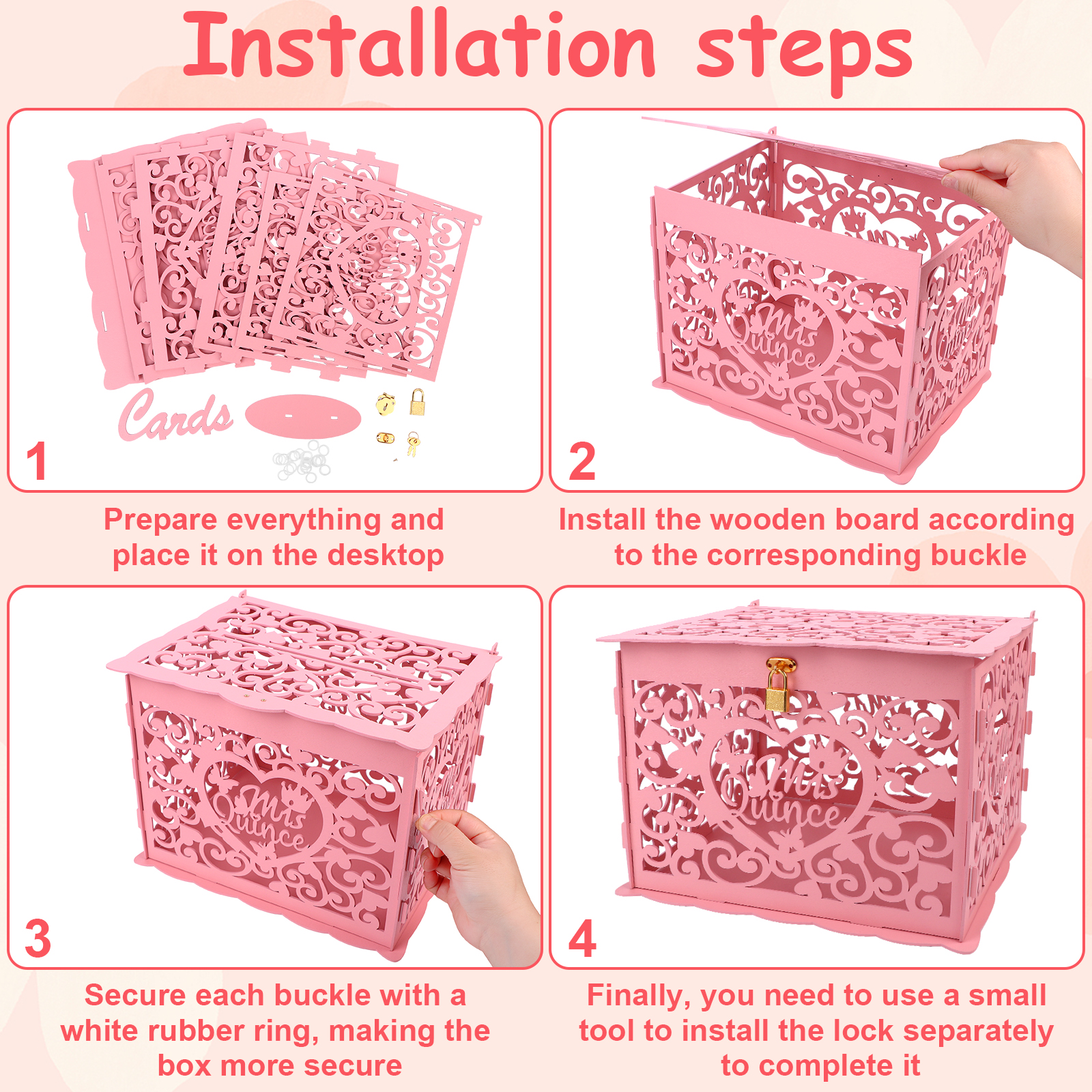 Installation steps

Cards

1

Prepare everything and place it on the desktop

Mis Quince

2

Install the wooden board according to the corresponding buckle

Mis Quince

3

Secure each buckle with a white rubber ring, making the box more secure

Mis Quince

4

Finally, you need to use a small tool to install the lock separately to complete it