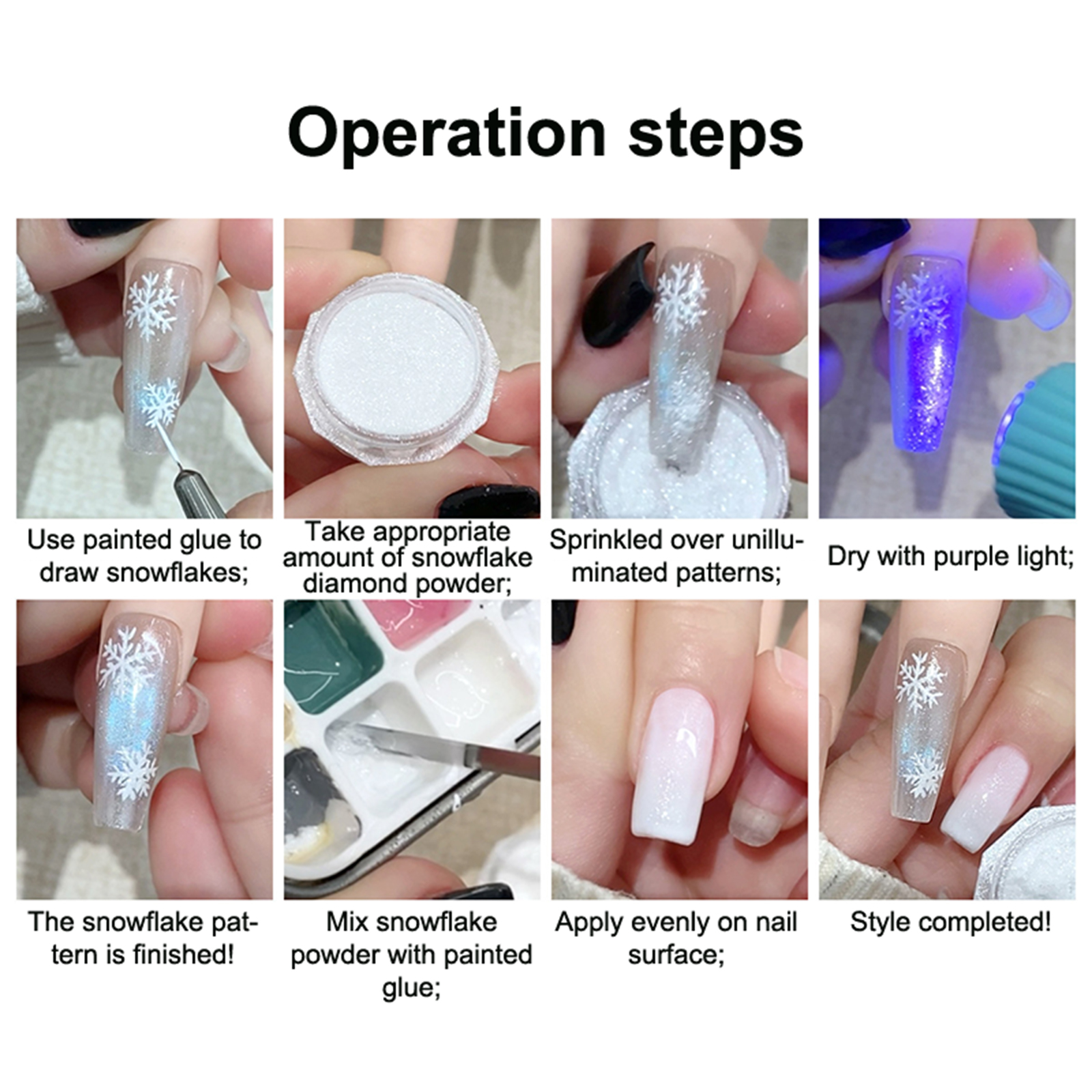 Operation steps

Use painted glue to draw snowflakes;

Take appropriate amount of snowflake diamond powder;

Sprinkled over unilluminated patterns;

Dry with purple light;

The snowflake pattern is finished!

Mix snowflake powder with painted glue;

Apply evenly on nail surface;

Style completed!