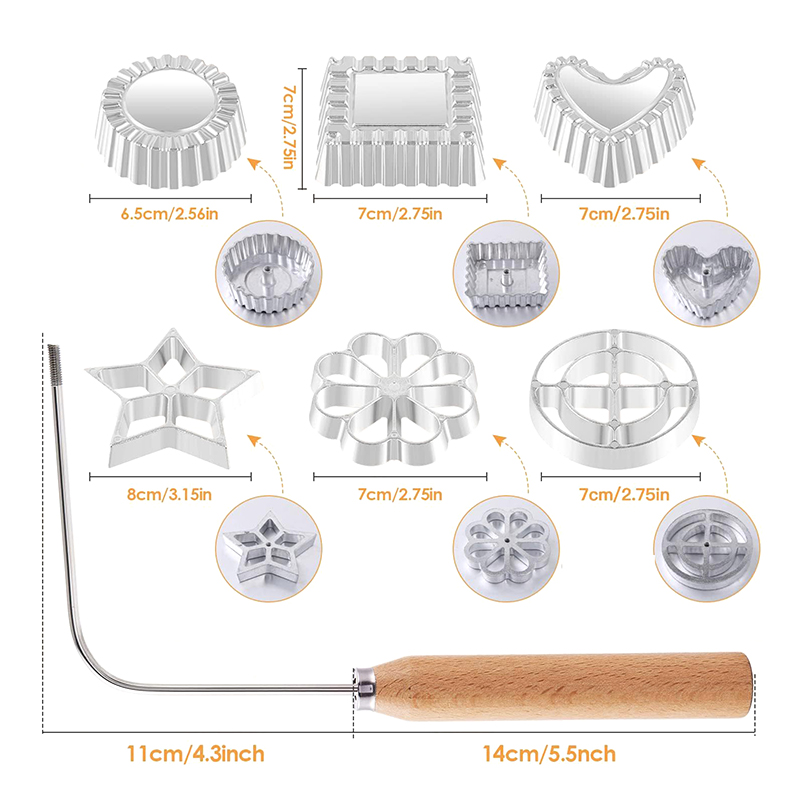 7cm/2.75in

6.5cm/2.56in

7cm/2.75in

7cm/2.75in

8cm/3.15in

7cm/2.75in

7cm/2.75in

11cm/4.3inch

14cm/5.5nch