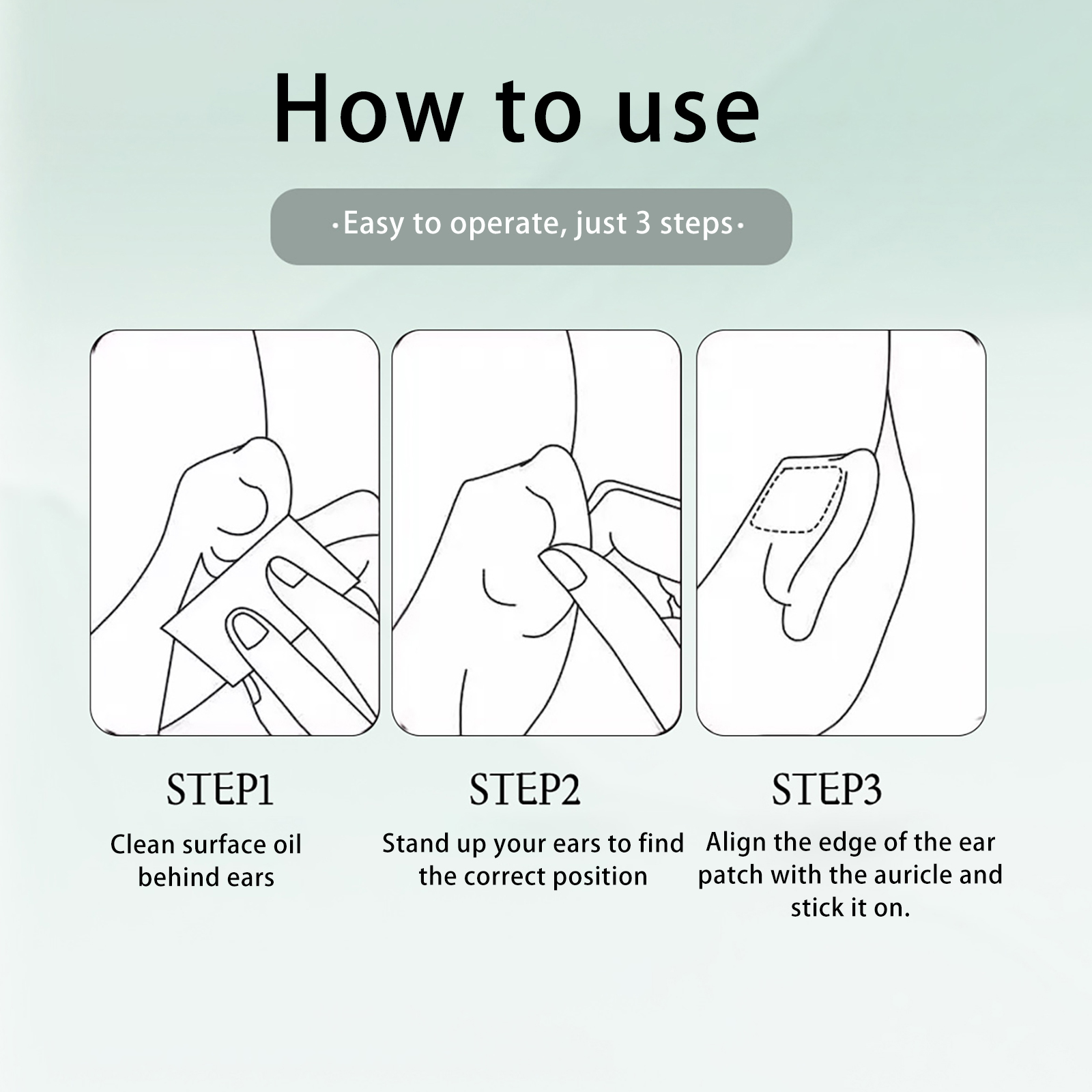 How to use

·Easy to operate, just 3 steps·

STEP1

Clean surface oil behind ears

STEP2

Stand up your ears to find the correct position

STEP3

Align the edge of the ear patch with the auricle and stick it on.