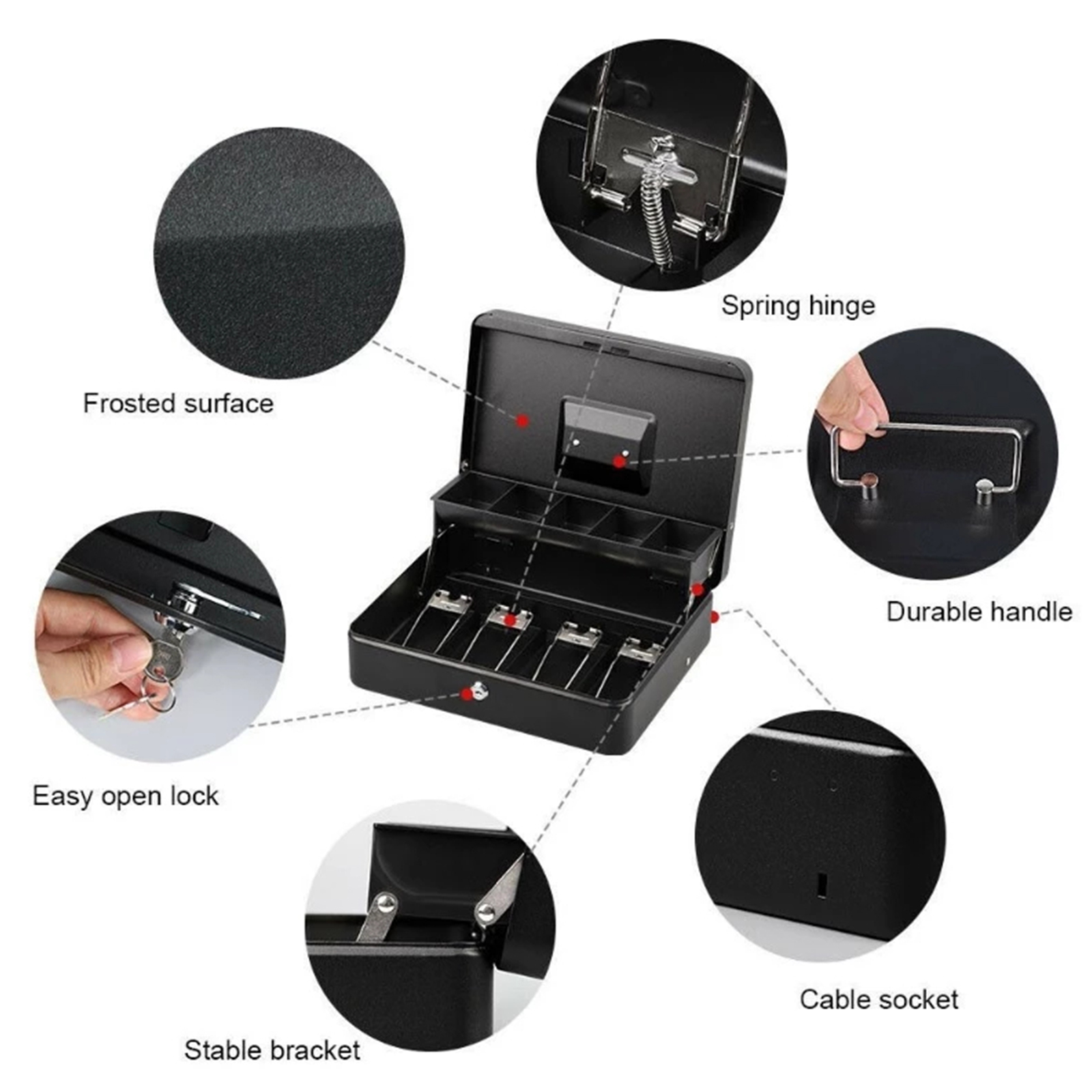 Spring hinge

Frosted surface

Durable handle

Easy open lock

Cable socket

Stable bracket