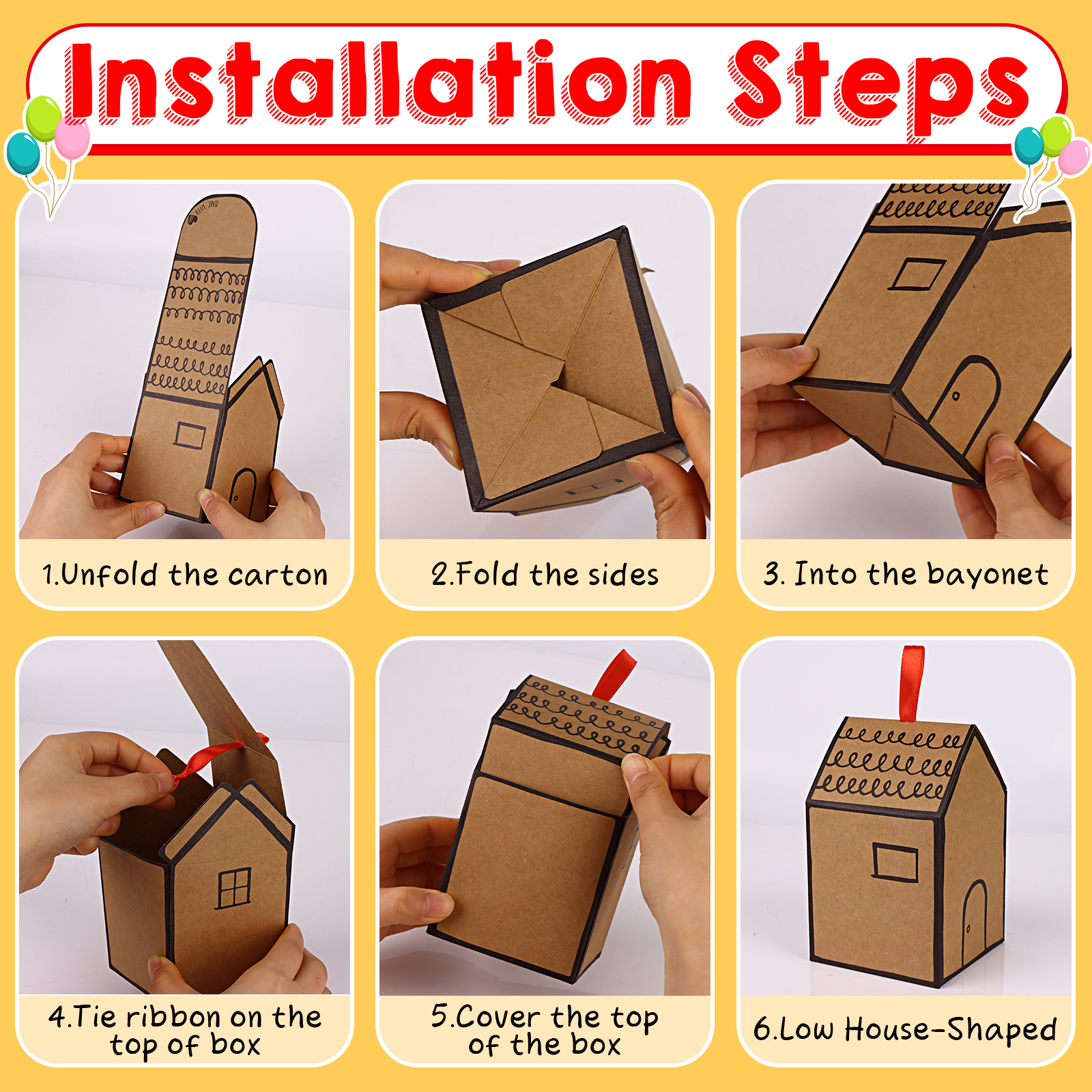 Installation Steps

1.Unfold the carton

2.Fold the sides

3. Into the bayonet

4.Tie ribbon on the top of box

5.Cover the top of the box

6.Low House-Shaped