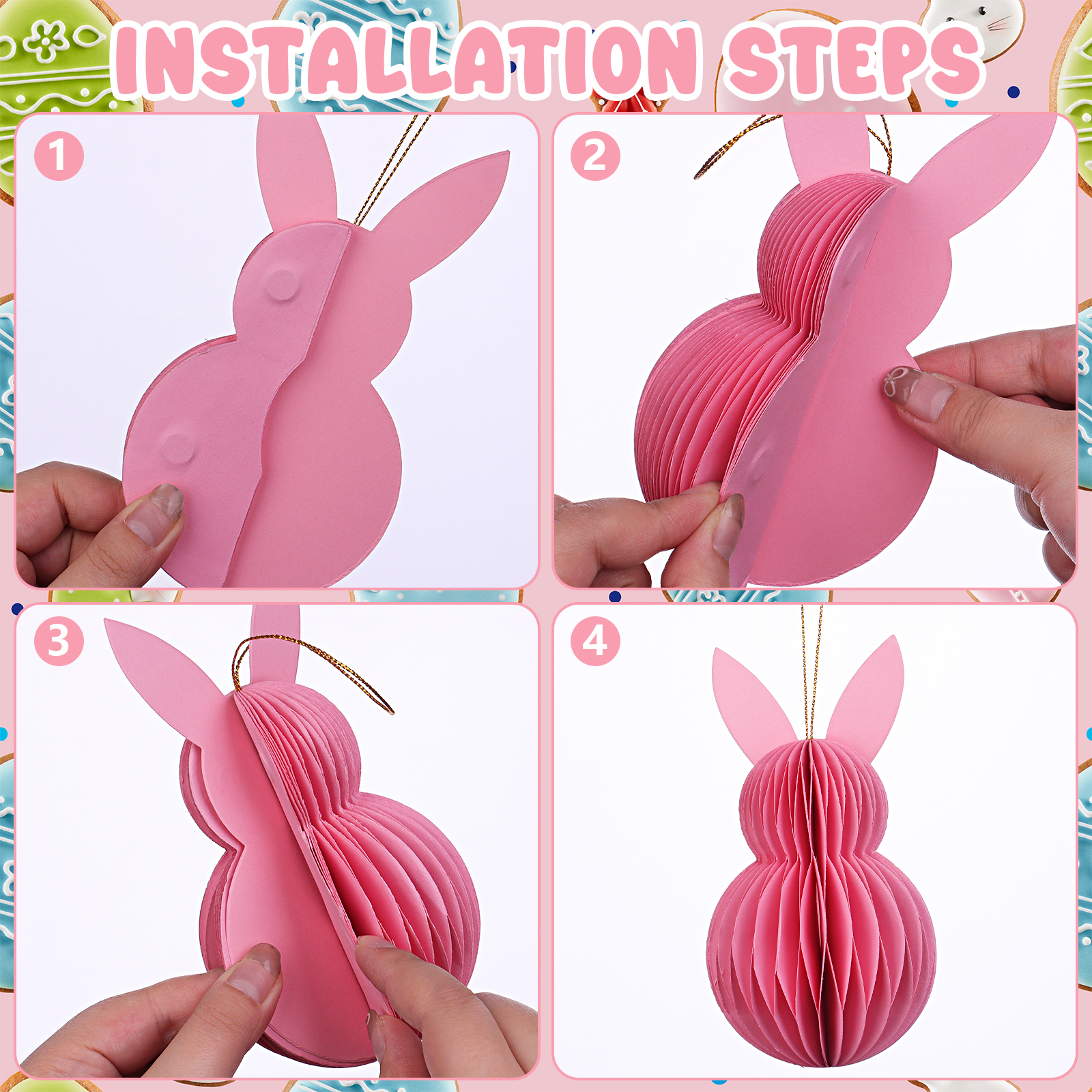 INSTALLATION STEPS

1

2

3

4